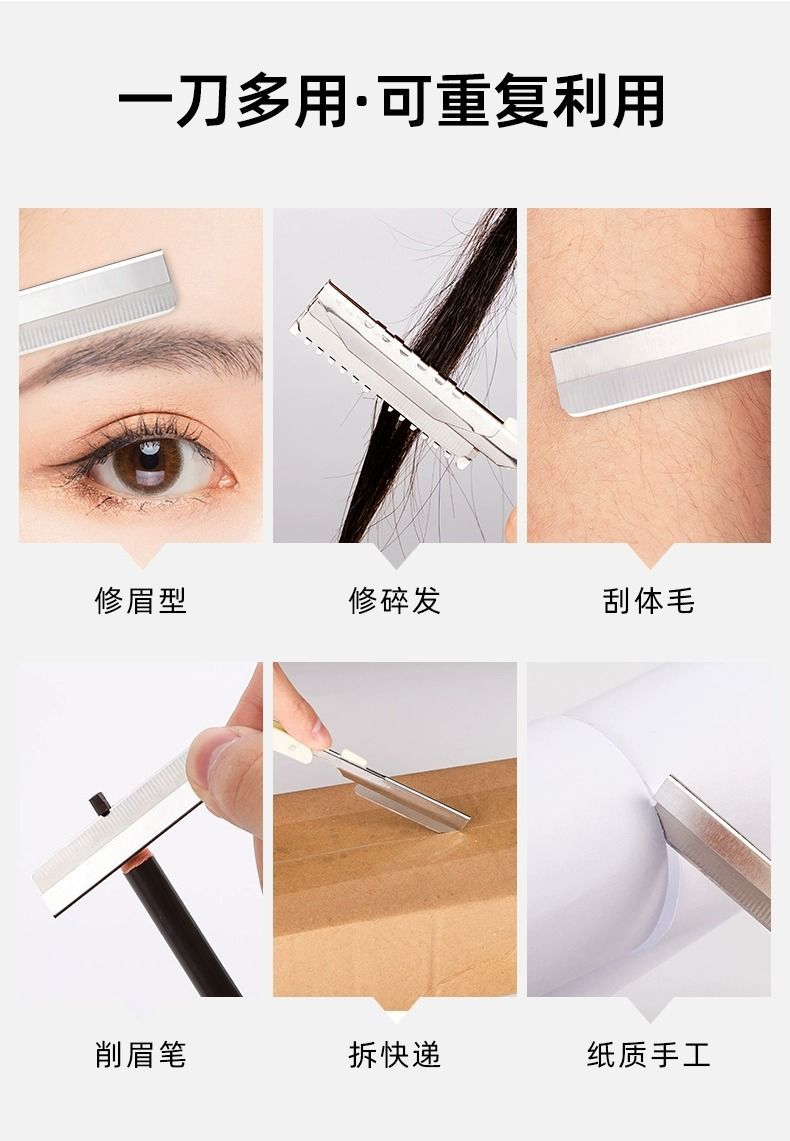 一刀多用·可重复利用

修眉型

修碎发

刮体毛

削眉笔

拆快递

纸质手工