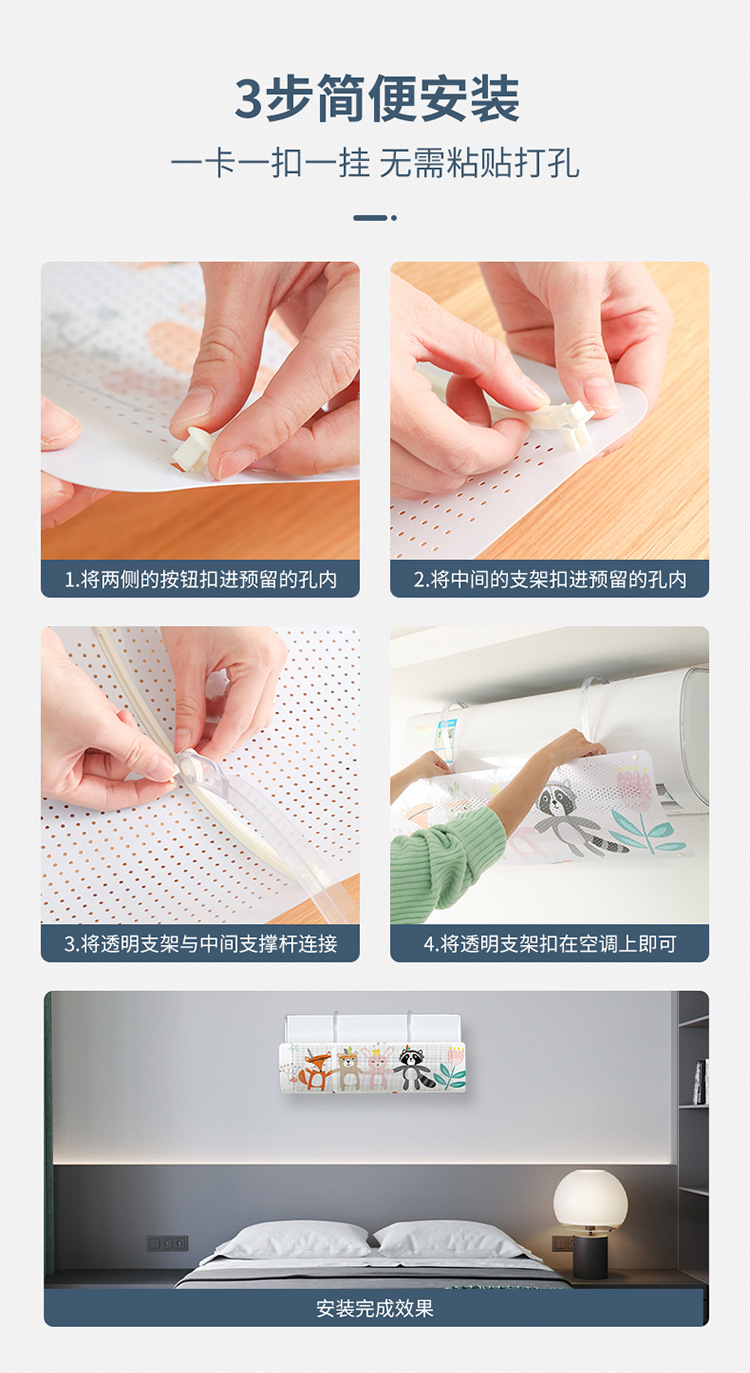 3步简便安装

一卡一扣一挂 无需粘贴打孔

1.将两侧的按钮扣进预留的孔内

2.将中间的支架扣进预留的孔内

3.将透明支架与中间支撑杆连接

4.将透明支架扣在空调上即可

安装完成效果