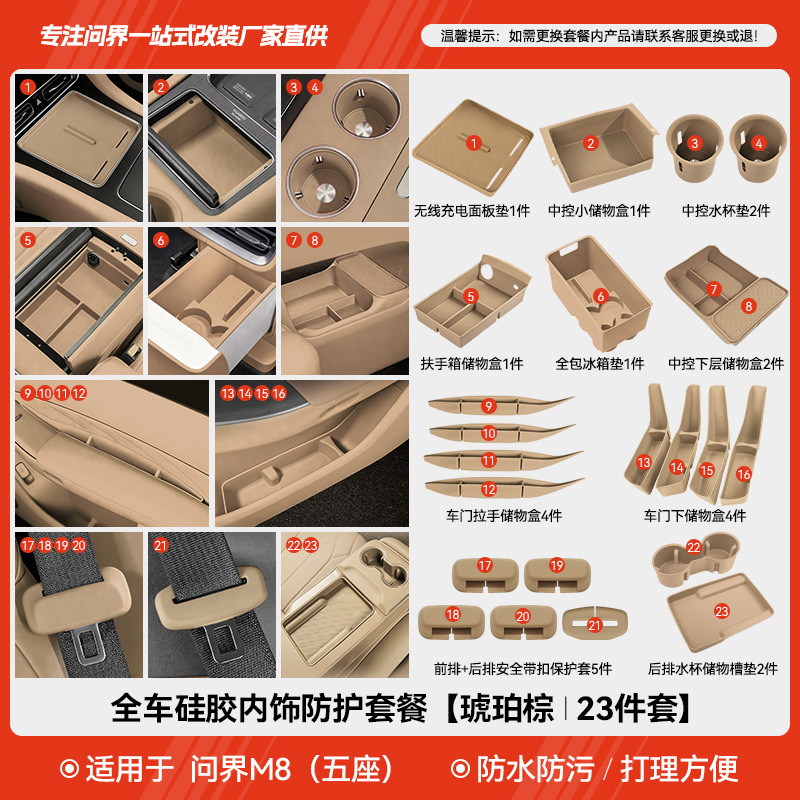 专注问界一站式改装厂家直供

温馨提示：如需更换套餐内产品请联系客服更换或退!

1 2 3 4 5 6 7 8 9 10 11 12 13 14 15 16 17 18 19 20 21 22 23

1
无线充电面板垫1件

2
中控小储物盒1件

3 4
中控水杯垫2件

5
扶手箱储物盒1件

6
全包冰箱垫1件

7 8
中控下层储物盒2件

9 10 11 12
车门拉手储物盒4件

13 14 15 16
车门下储物盒4件

17 19 18 20 21
前排+后排安全带扣保护套5件

22 23
后排水杯储物槽垫2件

全车硅胶内饰防护套餐【琥珀棕 | 23件套】

⊙ 适用于 问界M8（五座）

⊙ 防水防污 / 打理方便