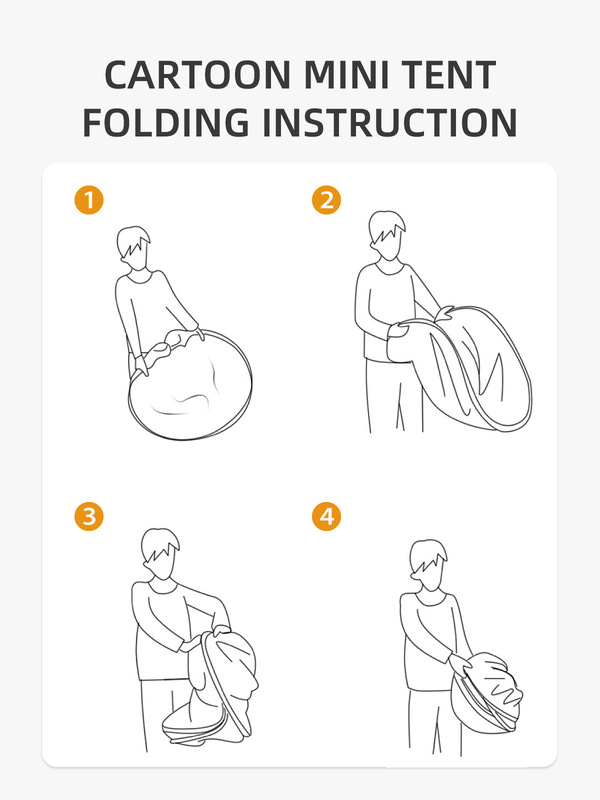 CARTOON MINI TENT FOLDING INSTRUCTION

1

2

3

4