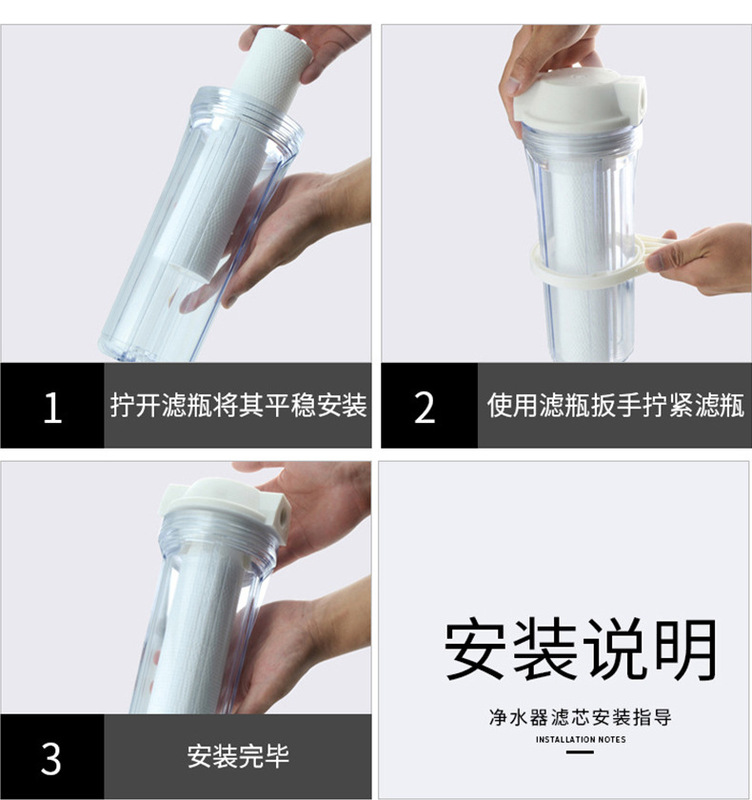 1 拧开滤瓶将其平稳安装

2 使用滤瓶扳手拧紧滤瓶

3 安装完毕

安装说明

净水器滤芯安装指导

INSTALLATION NOTES