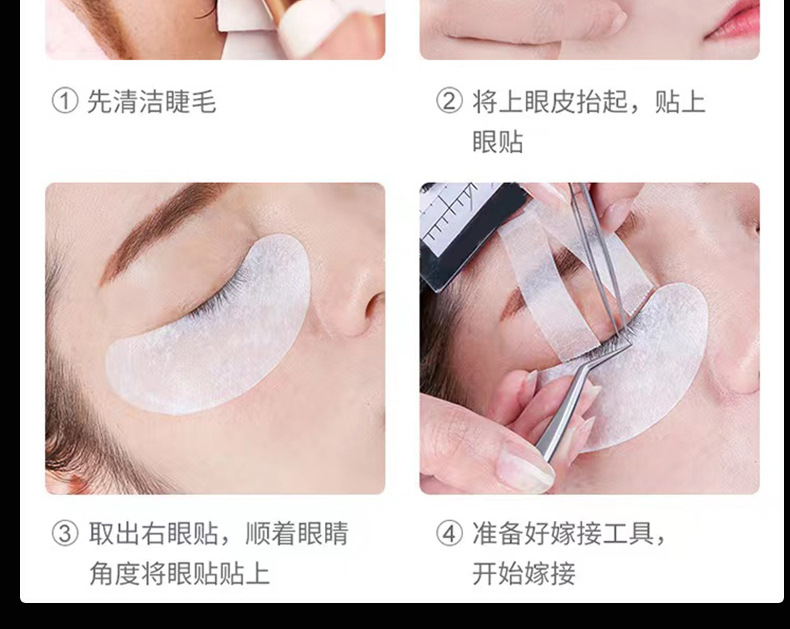 ① 先清洁睫毛

② 将上眼皮抬起，贴上眼贴

③ 取出右眼贴，顺着眼睛角度将眼贴贴上

④ 准备好嫁接工具，开始嫁接