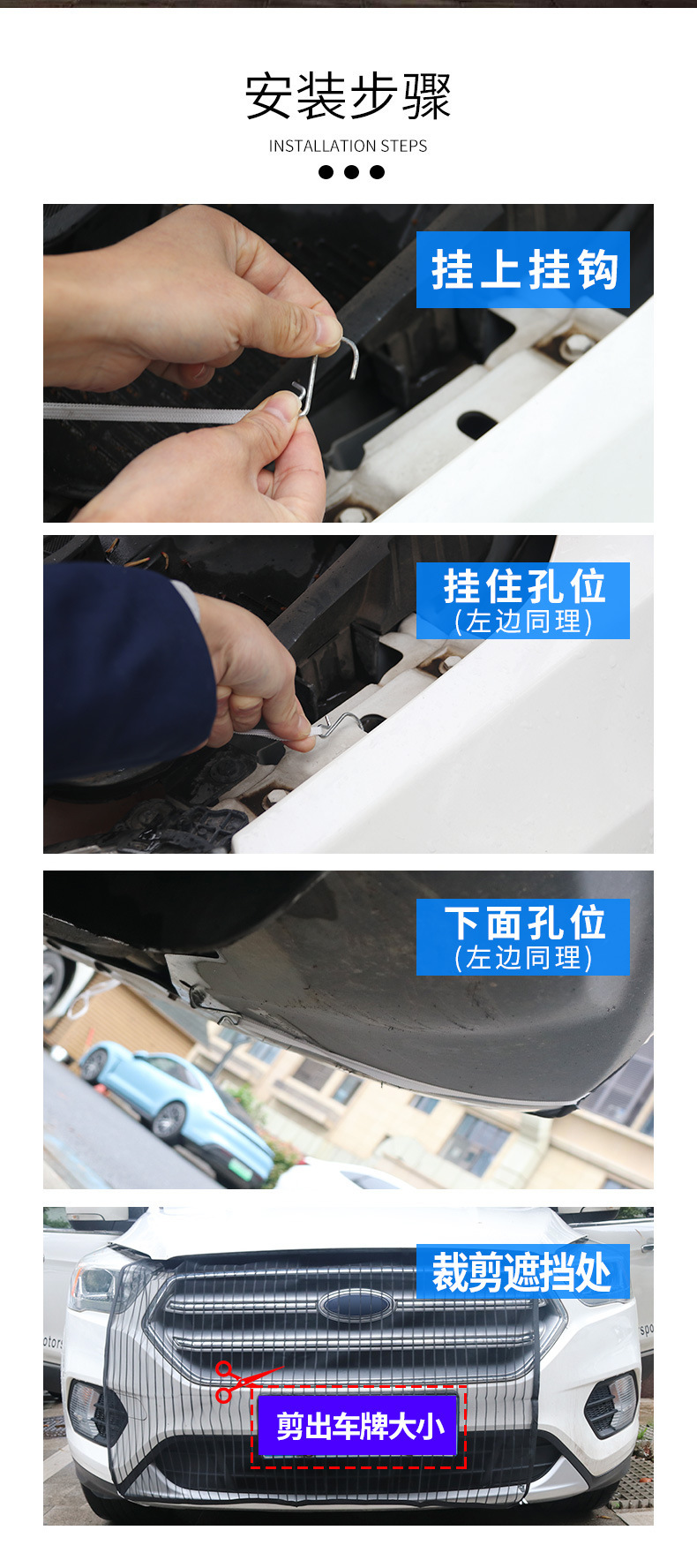 安装步骤

INSTALLATION STEPS

挂上挂钩

挂住孔位
(左边同理)

下面孔位
(左边同理)

裁剪遮挡处

剪出车牌大小