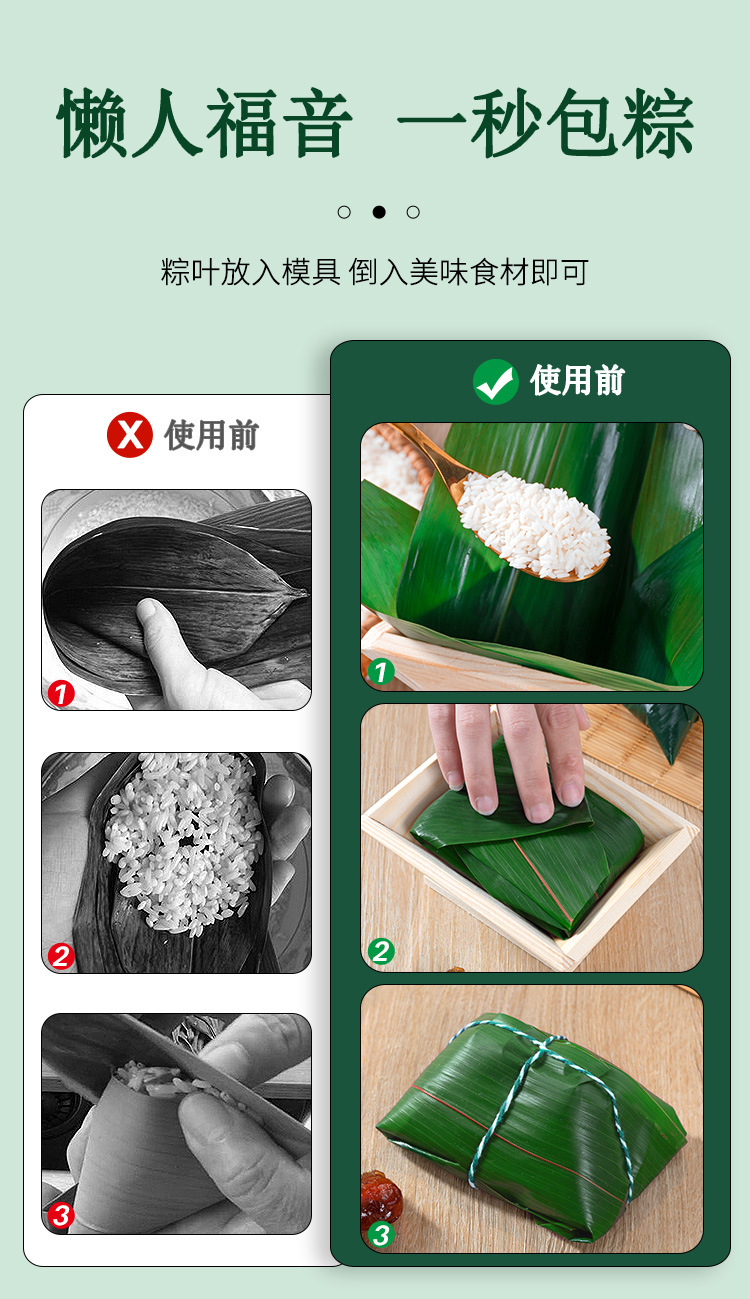 懒人福音 一秒包粽

粽叶放入模具 倒入美味食材即可

使用前

1

2

3

使用前

1

2

3