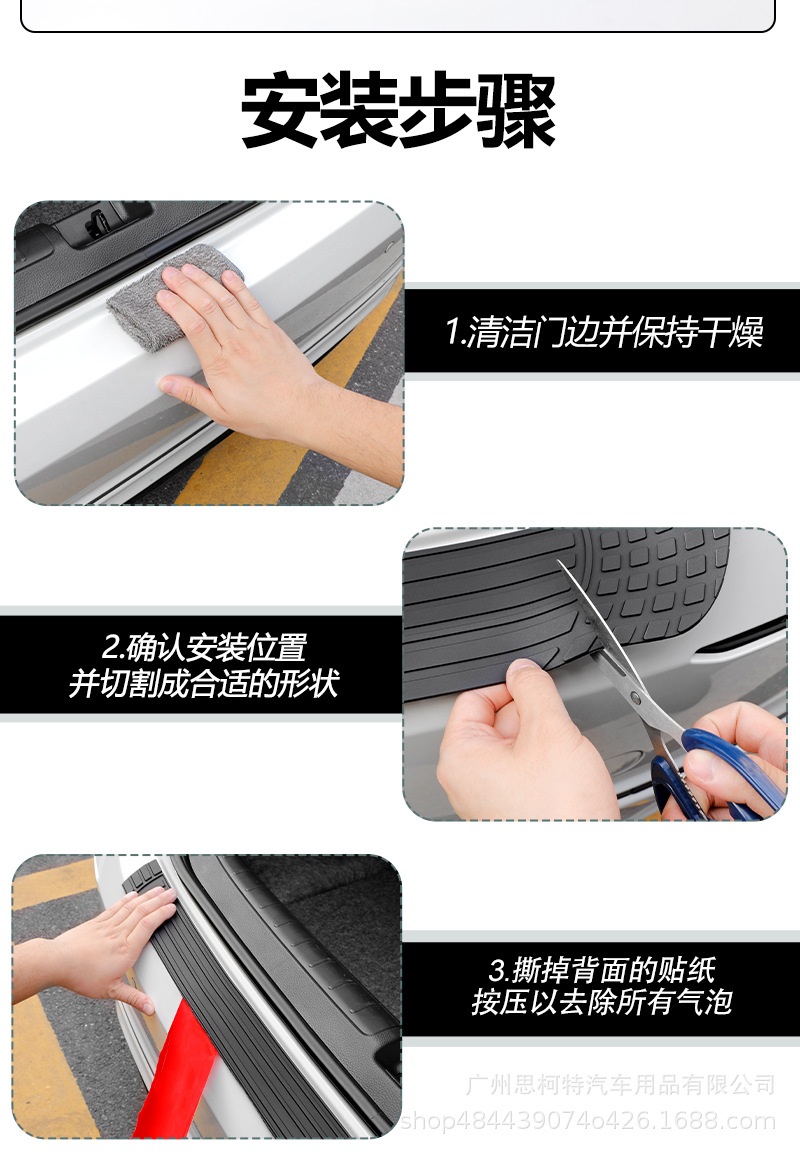 安装步骤

1.清洁门边并保持干燥

2.确认安装位置
并切割成合适的形状

3.撕掉背面的贴纸
按压以去除所有气泡

广州思柯特汽车用品有限公司
shop484439074o426.1688.com