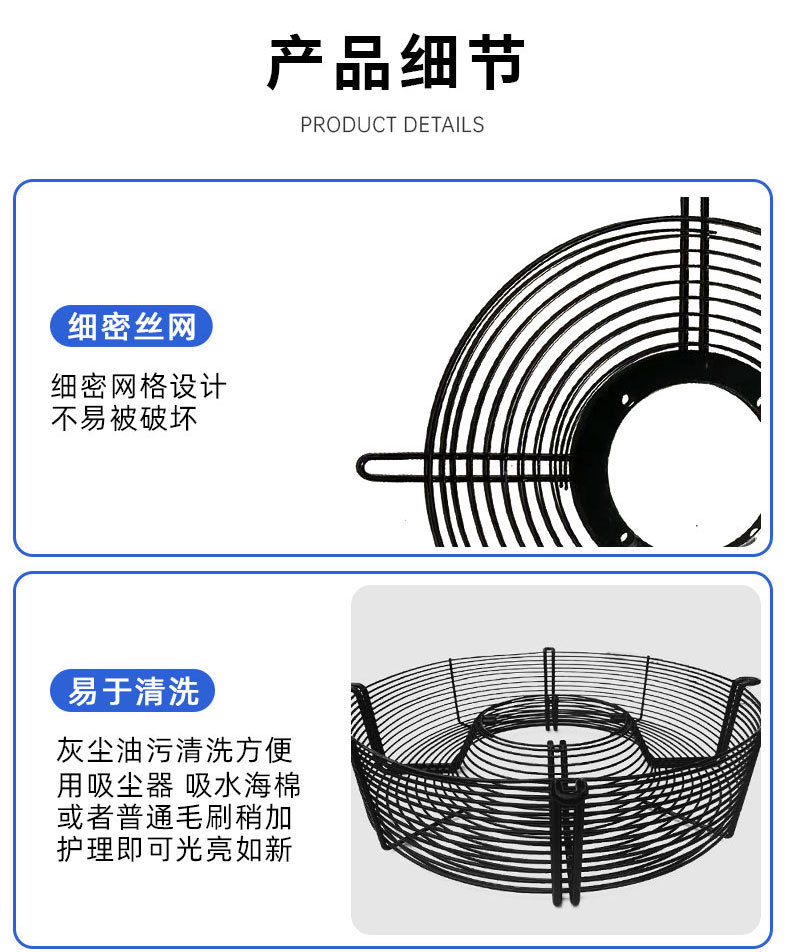 产品细节

PRODUCT DETAILS

细密丝网

细密网格设计
不易被破坏

易于清洗

灰尘油污清洗方便
用吸尘器 吸水海棉
或者普通毛刷稍加
护理即可光亮如新