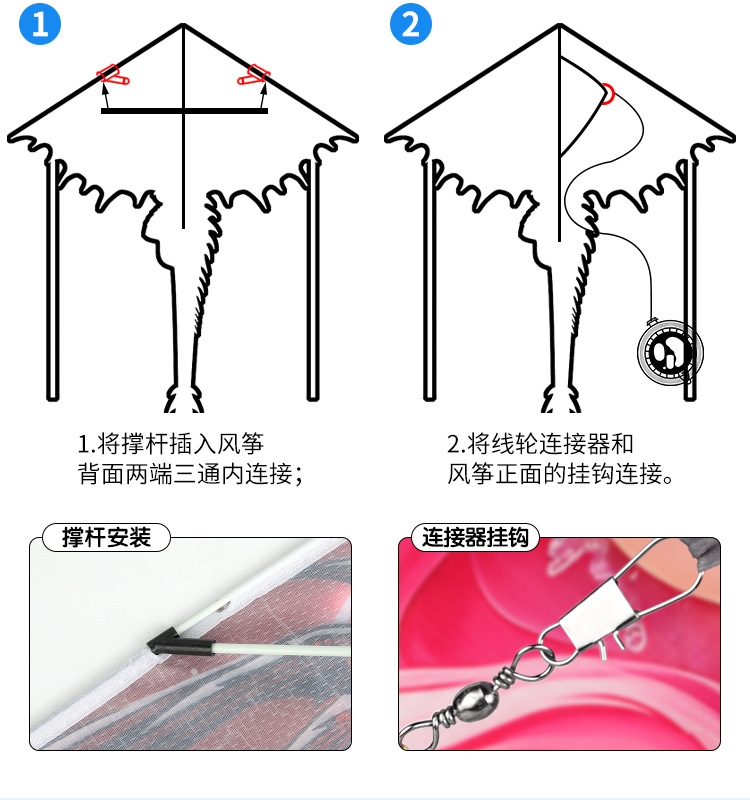 1

2

1.将撑杆插入风筝背面两端三通内连接；

2.将线轮连接器和风筝正面的挂钩连接。

撑杆安装

连接器挂钩