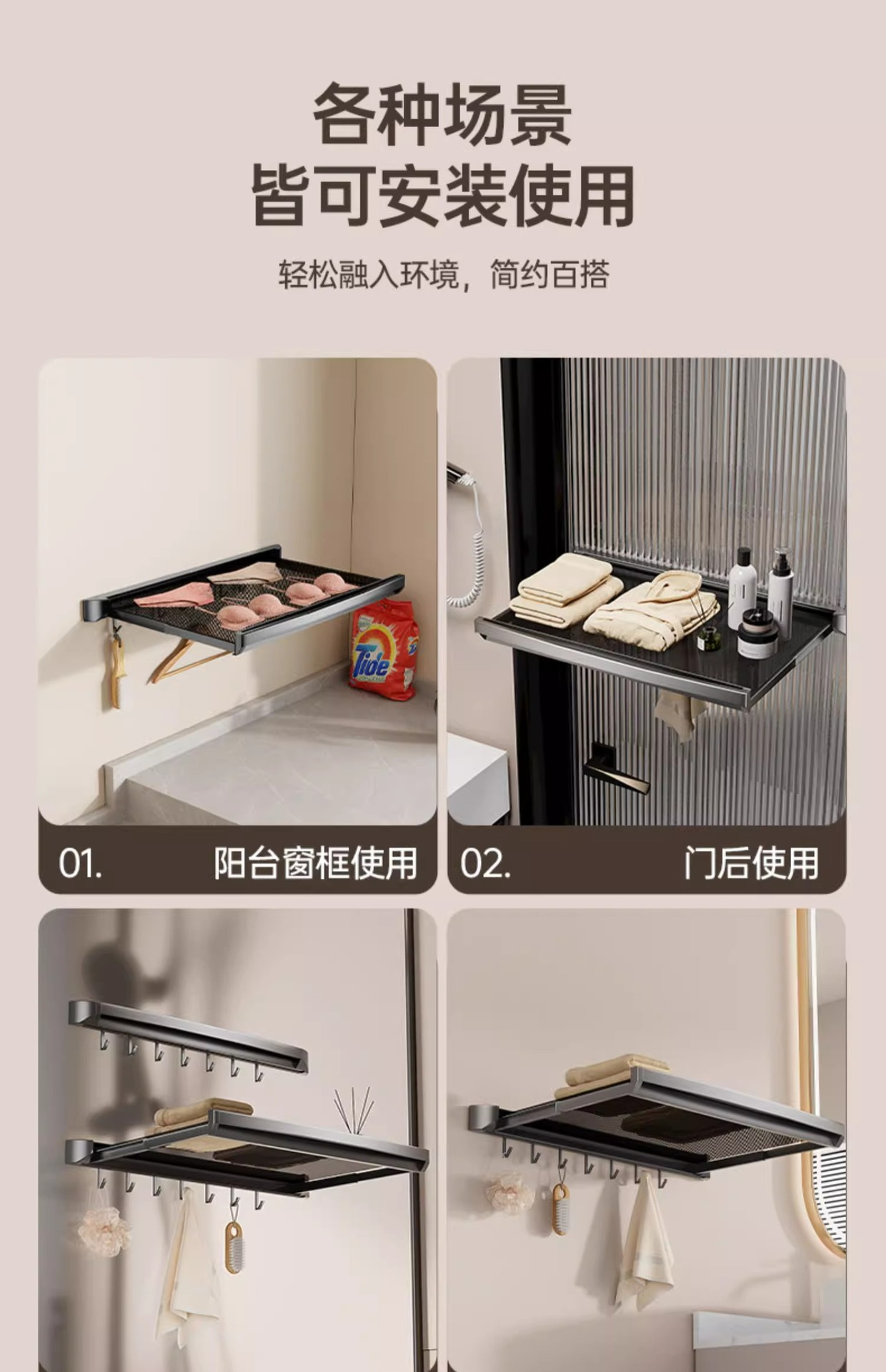 各种场景
皆可安装使用

轻松融入环境，简约百搭

Tide

01. 阳台窗框使用

02. 门后使用