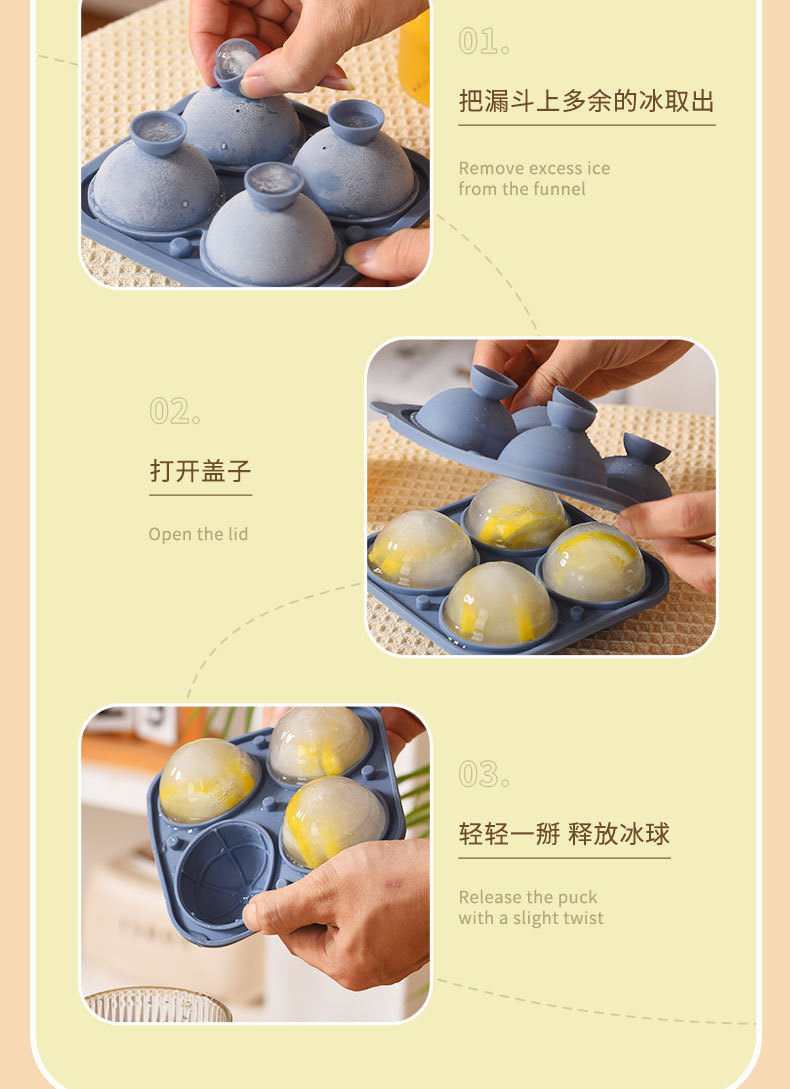 01.

把漏斗上多余的冰取出

Remove excess ice from the funnel

02.

打开盖子

Open the lid

03.

轻轻一掰 释放冰球

Release the puck with a slight twist