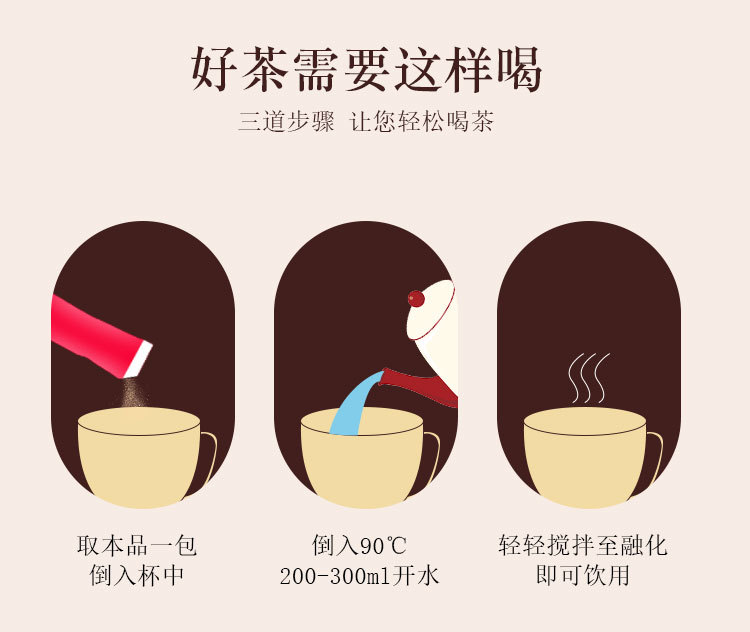 好茶需要这样喝

三道步骤 让您轻松喝茶

取本品一包
倒入杯中

倒入90℃
200-300ml开水

轻轻搅拌至融化
即可饮用