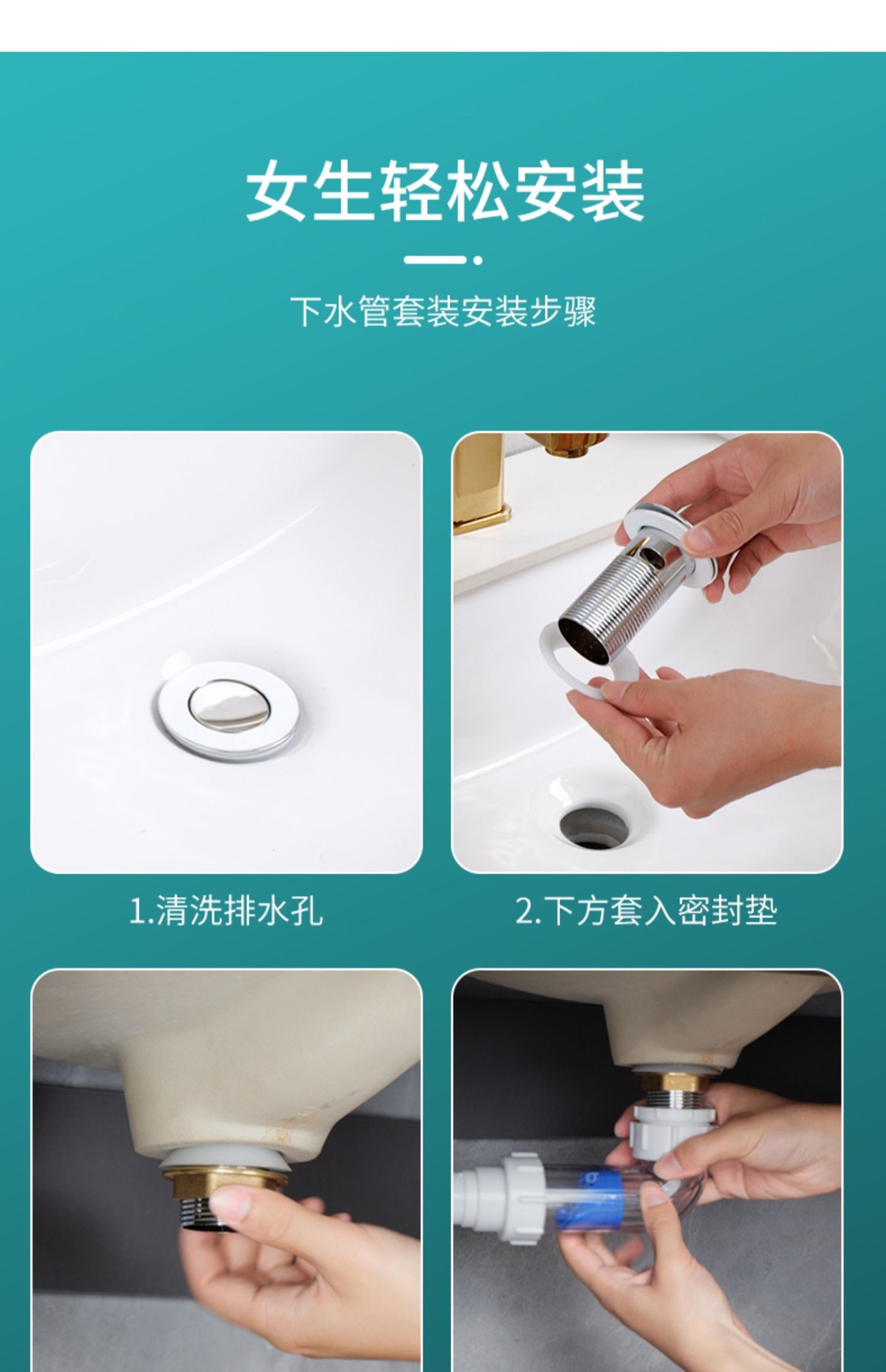 女生轻松安装

下水管套装安装步骤

1.清洗排水孔

2.下方套入密封垫