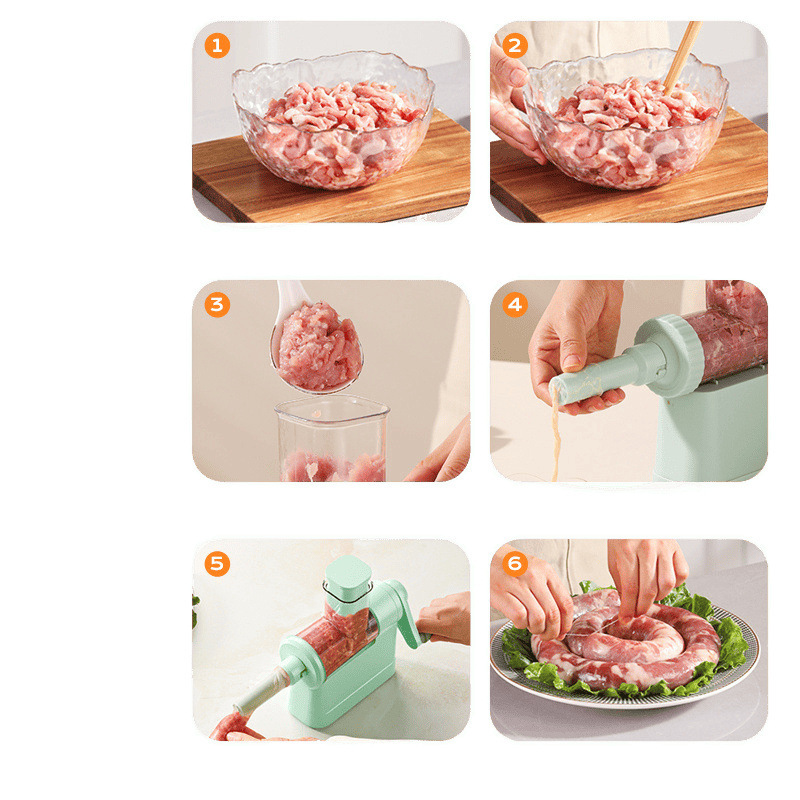 1
2
3
4
5
6