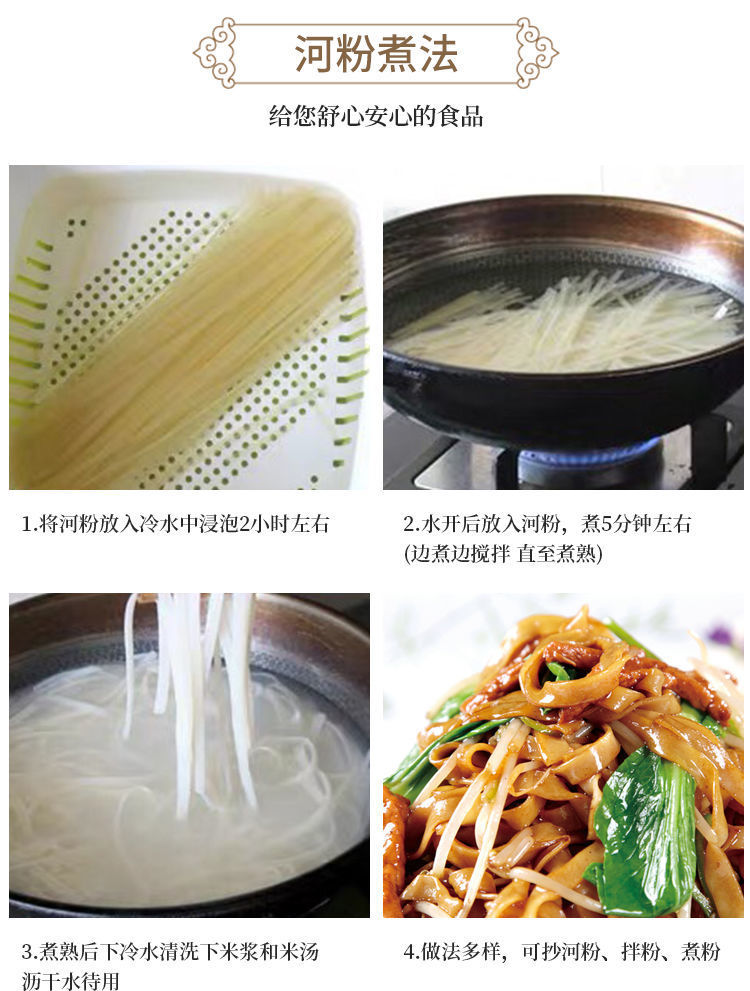 河粉煮法

给您舒心安心的食品

1.将河粉放入冷水中浸泡2小时左右

2.水开后放入河粉，煮5分钟左右
(边煮边搅拌 直至煮熟)

3.煮熟后下冷水清洗下米浆和米汤
沥干水待用

4.做法多样，可抄河粉、拌粉、煮粉