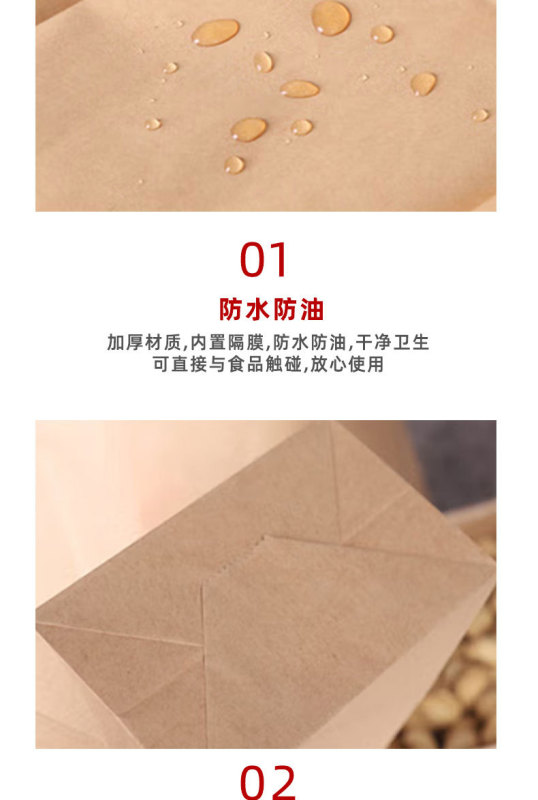 01

防水防油

加厚材质,内置隔膜,防水防油,干净卫生
可直接与食品触碰,放心使用

02