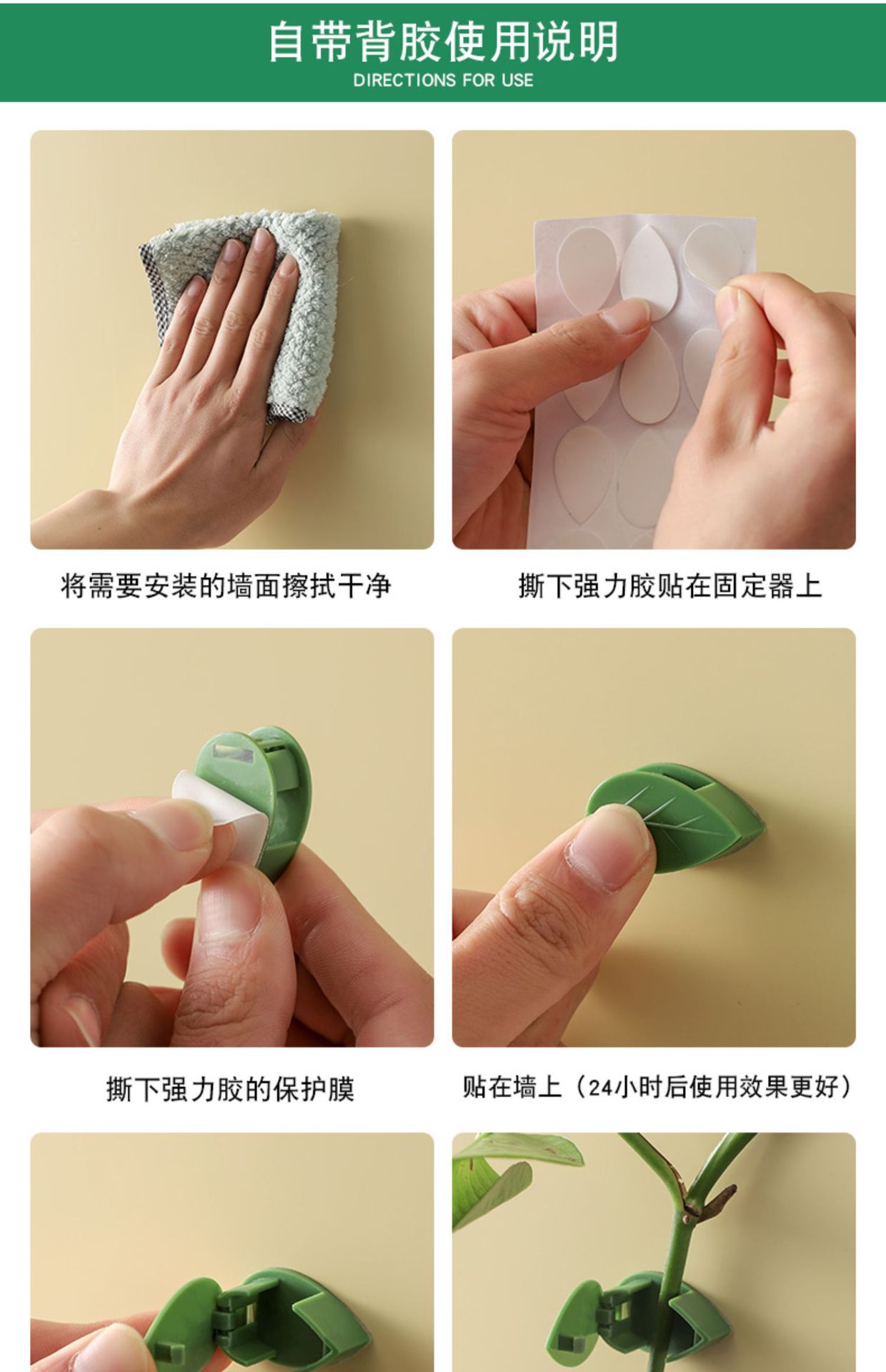 自带背胶使用说明
DIRECTIONS FOR USE

将需要安装的墙面擦拭干净

撕下强力胶贴在固定器上

撕下强力胶的保护膜

贴在墙上（24小时后使用效果更好）