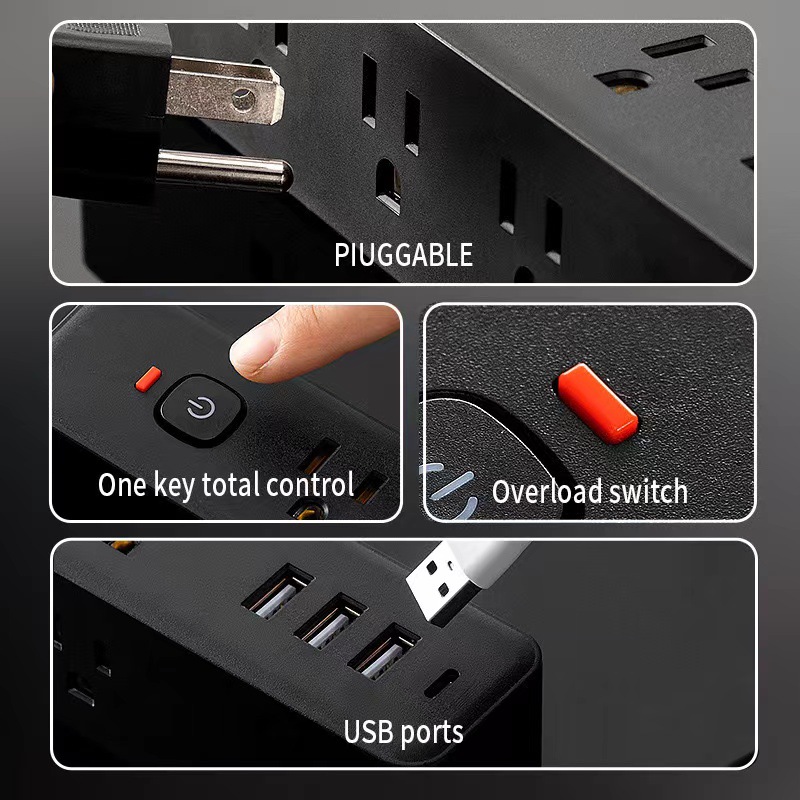 PIUGGABLE

One key total control

Overload switch

USB ports