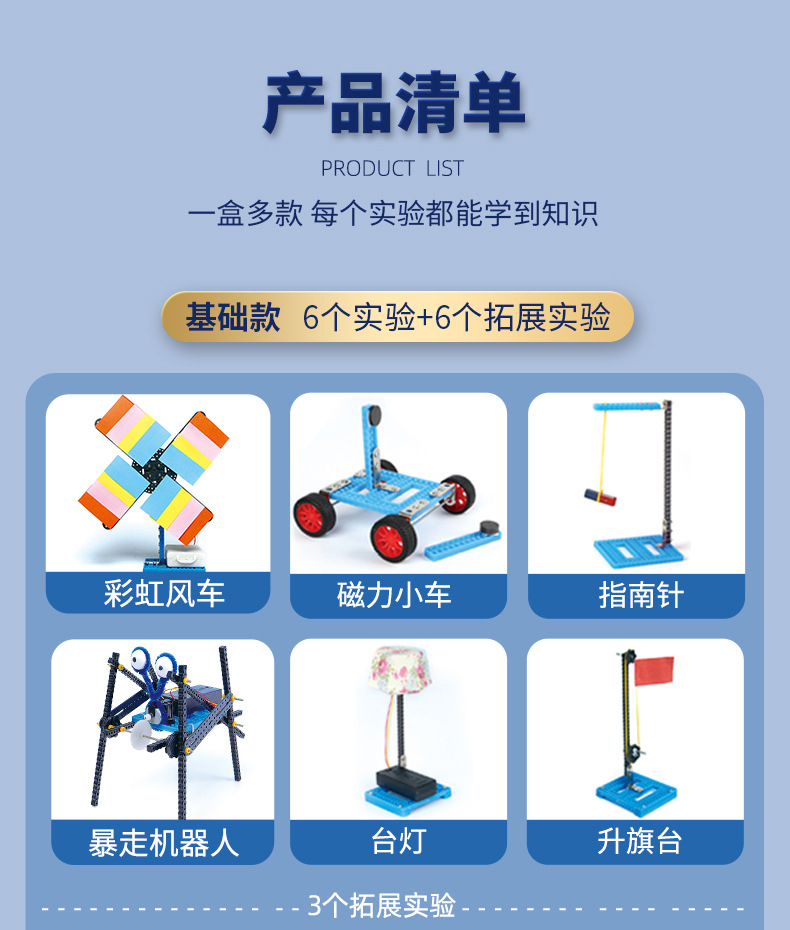 产品清单

PRODUCT LIST

一盒多款 每个实验都能学到知识

基础款 6个实验+6个拓展实验

彩虹风车

磁力小车

指南针

暴走机器人

台灯

升旗台

3个拓展实验