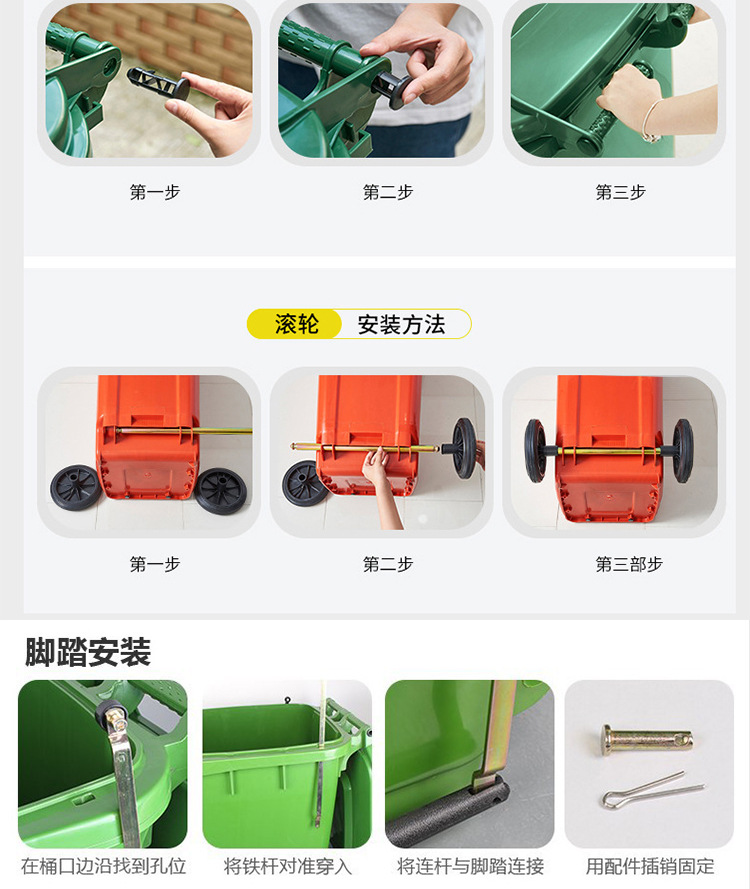 第一步

第二步

第三步

滚轮 安装方法

第一步

第二步

第三部步

脚踏安装

在桶口边沿找到孔位

将铁杆对准穿入

将连杆与脚踏连接

用配件插销固定