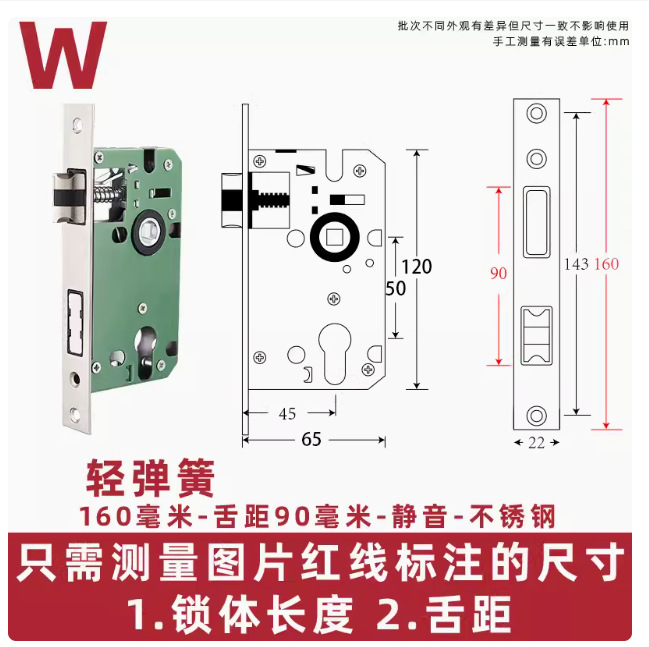 W

批次不同外观有差异但尺寸一致不影响使用
手工测量有误差单位:mm

120
50
45
65

90
143
160
22

轻弹簧
160毫米-舌距90毫米-静音-不锈钢

只需测量图片红线标注的尺寸
1.锁体长度 2.舌距