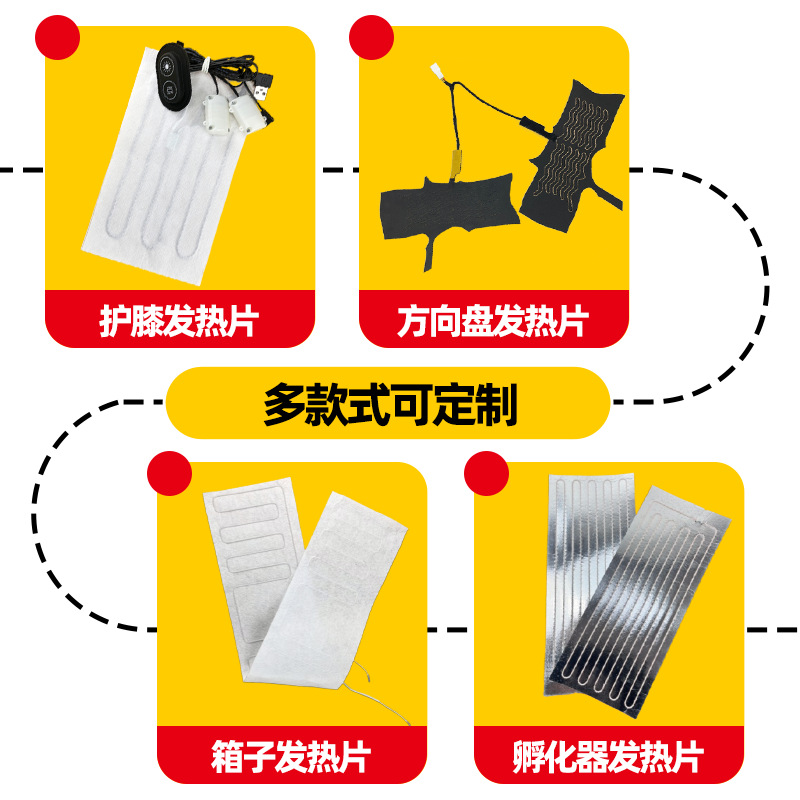 护膝发热片

方向盘发热片

多款式可定制

箱子发热片

孵化器发热片