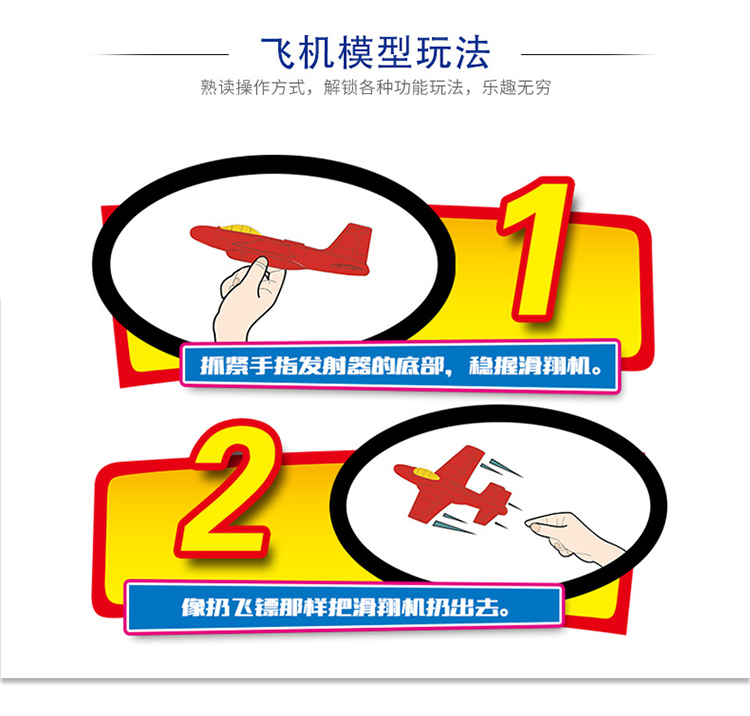 飞机模型玩法

熟读操作方式，解锁各种功能玩法，乐趣无穷

1

抓紧手指发射器的底部，稳握滑翔机。

2

像扔飞镖那样把滑翔机扔出去。