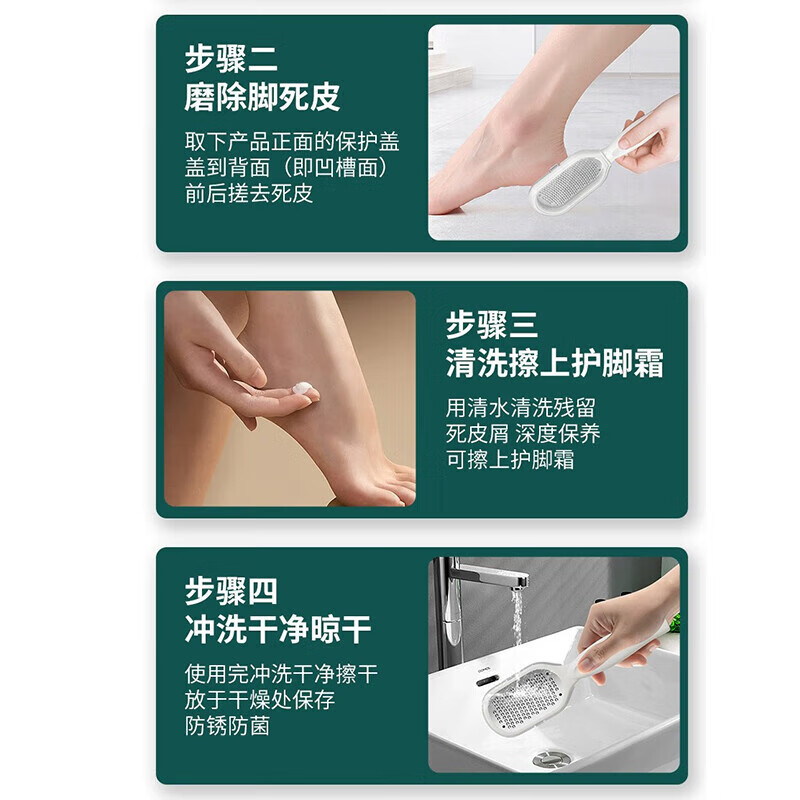 步骤二
磨除脚死皮

取下产品正面的保护盖
盖到背面（即凹槽面）
前后搓去死皮

步骤三
清洗擦上护脚霜

用清水清洗残留
死皮屑 深度保养
可擦上护脚霜

步骤四
冲洗干净晾干

使用完冲洗干净擦干
放于干燥处保存
防锈防菌