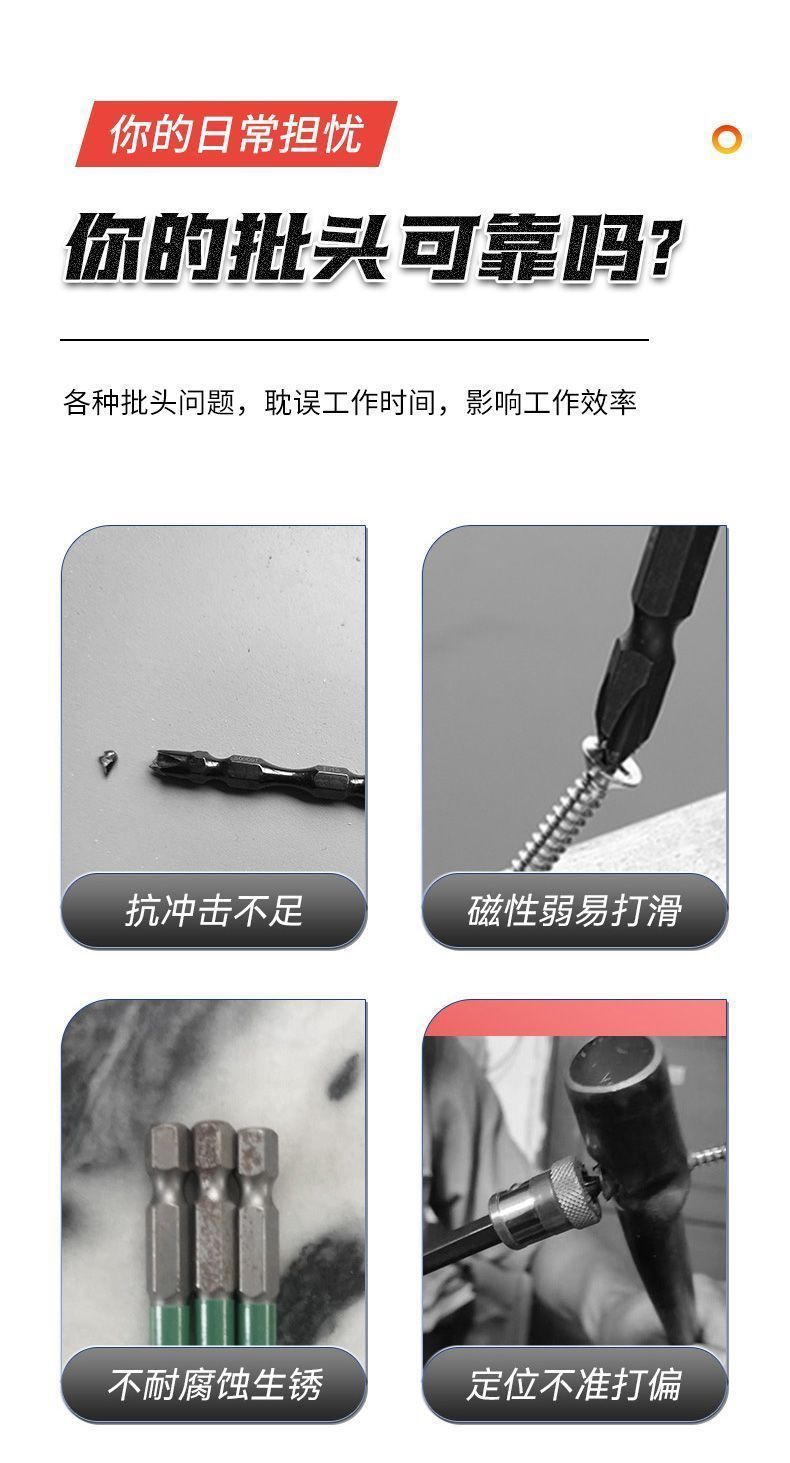 你的日常担忧

你的批头可靠吗?

各种批头问题，耽误工作时间，影响工作效率

抗冲击不足

磁性弱易打滑

不耐腐蚀生锈

定位不准打偏