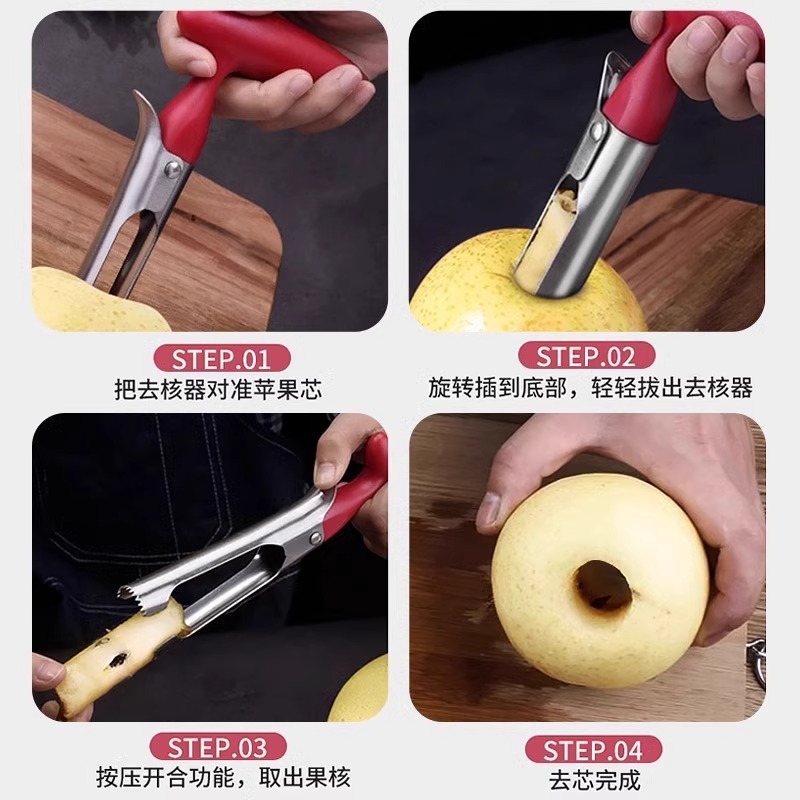 STEP.01
把去核器对准苹果芯

STEP.02
旋转插到底部，轻轻拔出去核器

STEP.03
按压开合功能，取出果核

STEP.04
去芯完成