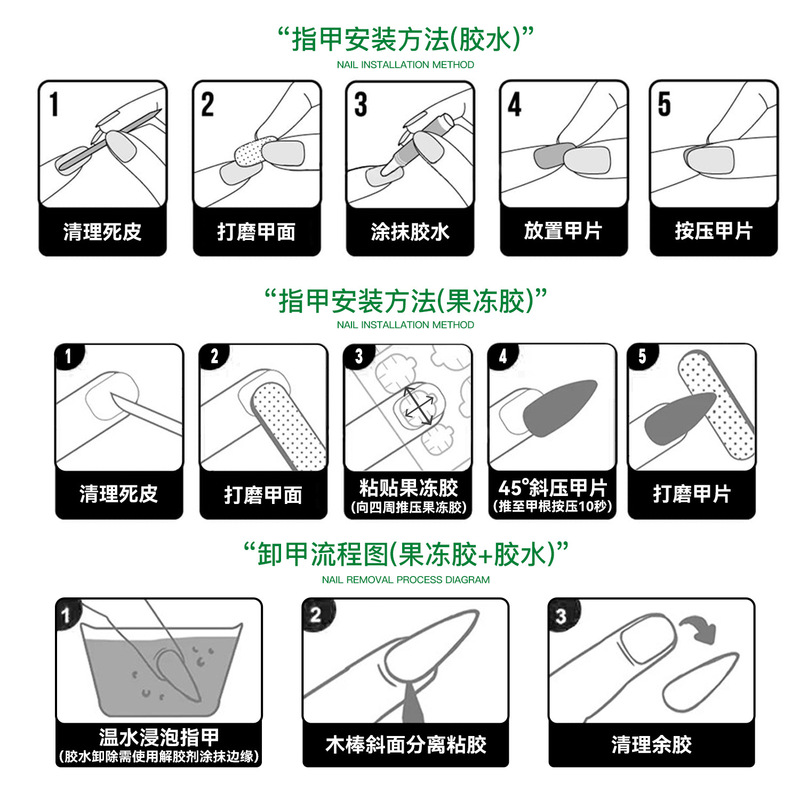 “指甲安装方法(胶水)”
NAIL INSTALLATION METHOD

1
清理死皮

2
打磨甲面

3
涂抹胶水

4
放置甲片

5
按压甲片

“指甲安装方法(果冻胶)”
NAIL INSTALLATION METHOD

1
清理死皮

2
打磨甲面

3
粘贴果冻胶
(向四周推压果冻胶)

4
45°斜压甲片
(推至甲根按压10秒)

5
打磨甲片

“卸甲流程图(果冻胶+胶水)”
NAIL REMOVAL PROCESS DIAGRAM

1
温水浸泡指甲
(胶水卸除需使用解胶剂涂抹边缘)

2
木棒斜面分离粘胶

3
清理余胶