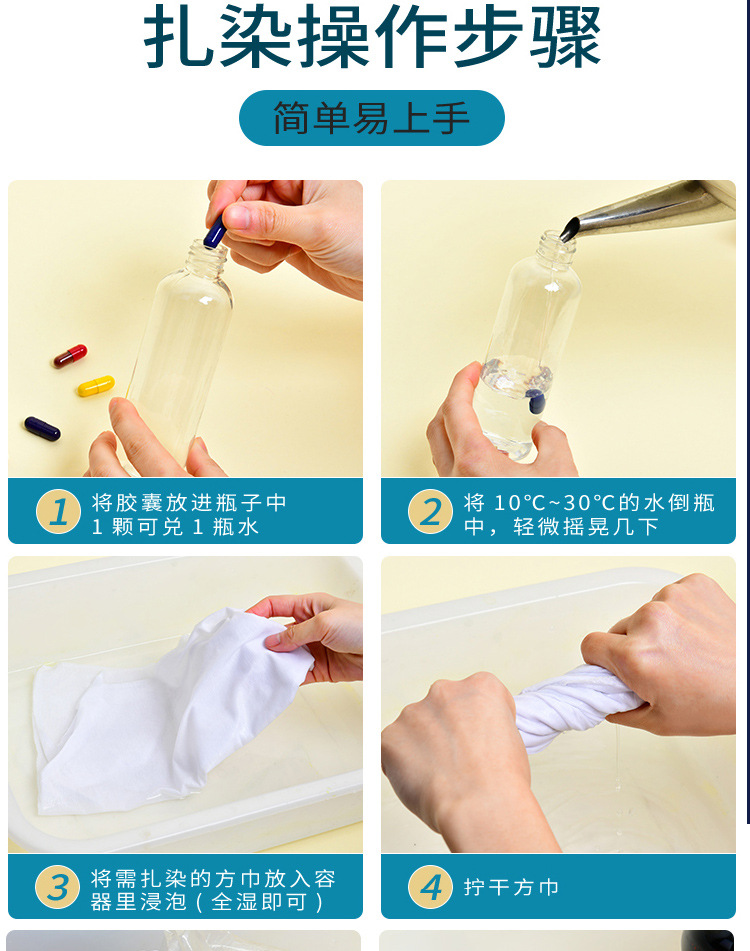 扎染操作步骤

简单易上手

1 将胶囊放进瓶子中 1 颗可兑 1 瓶水

2 将 10°C~30°C的水倒瓶中，轻微摇晃几下

3 将需扎染的方巾放入容器里浸泡（全湿即可）

4 拧干方巾