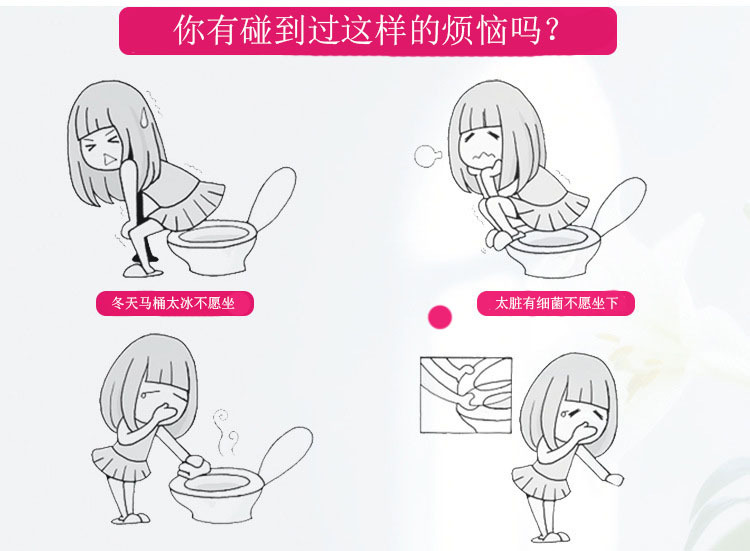 你有碰到过这样的烦恼吗？

冬天马桶太冰不愿坐

太脏有细菌不愿坐下