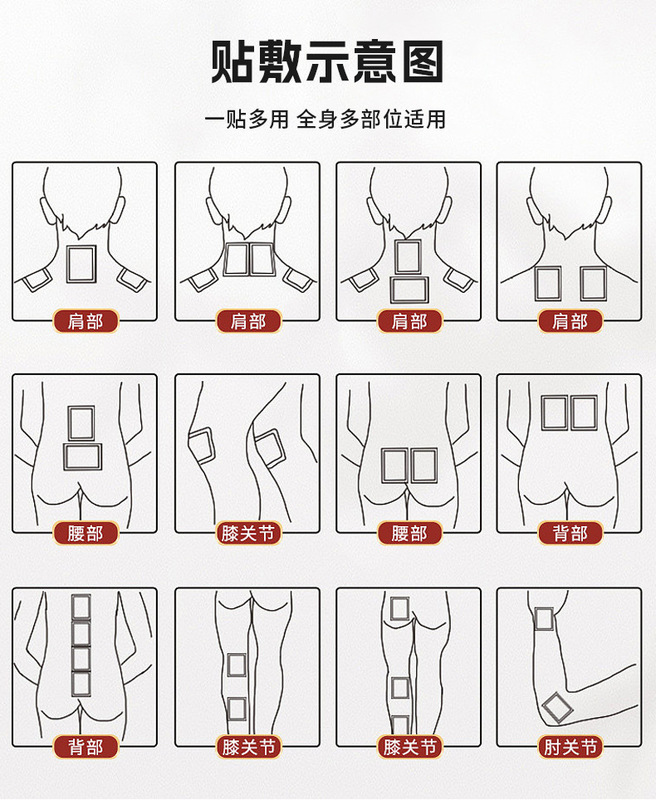 贴敷示意图

一贴多用 全身多部位适用

肩部

肩部

肩部

肩部

腰部

膝关节

腰部

背部

背部

膝关节

膝关节

肘关节