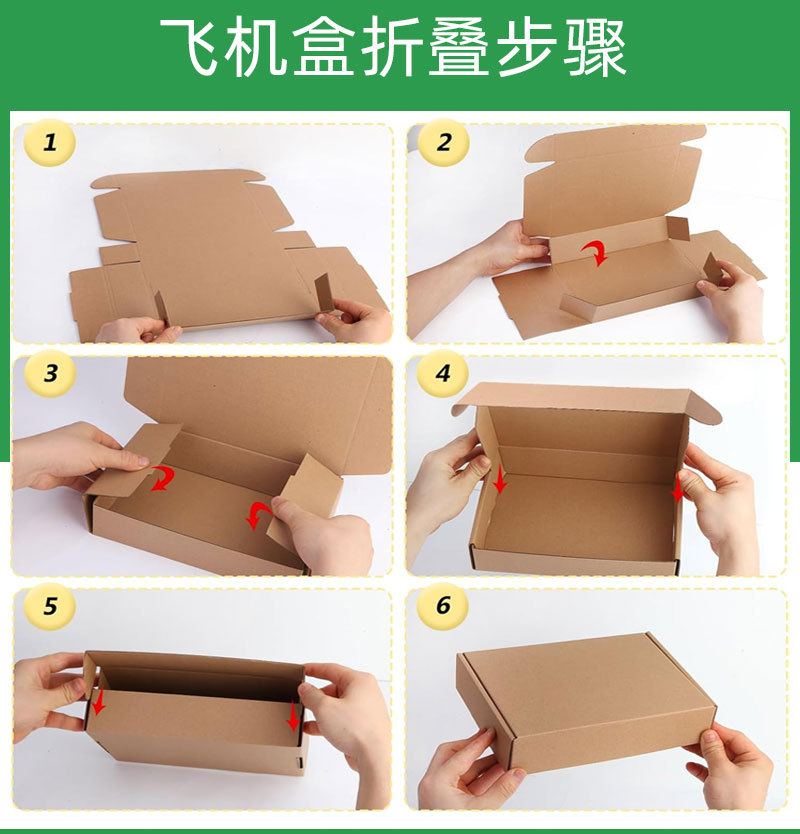 飞机盒折叠步骤

1

2

3

4

5

6