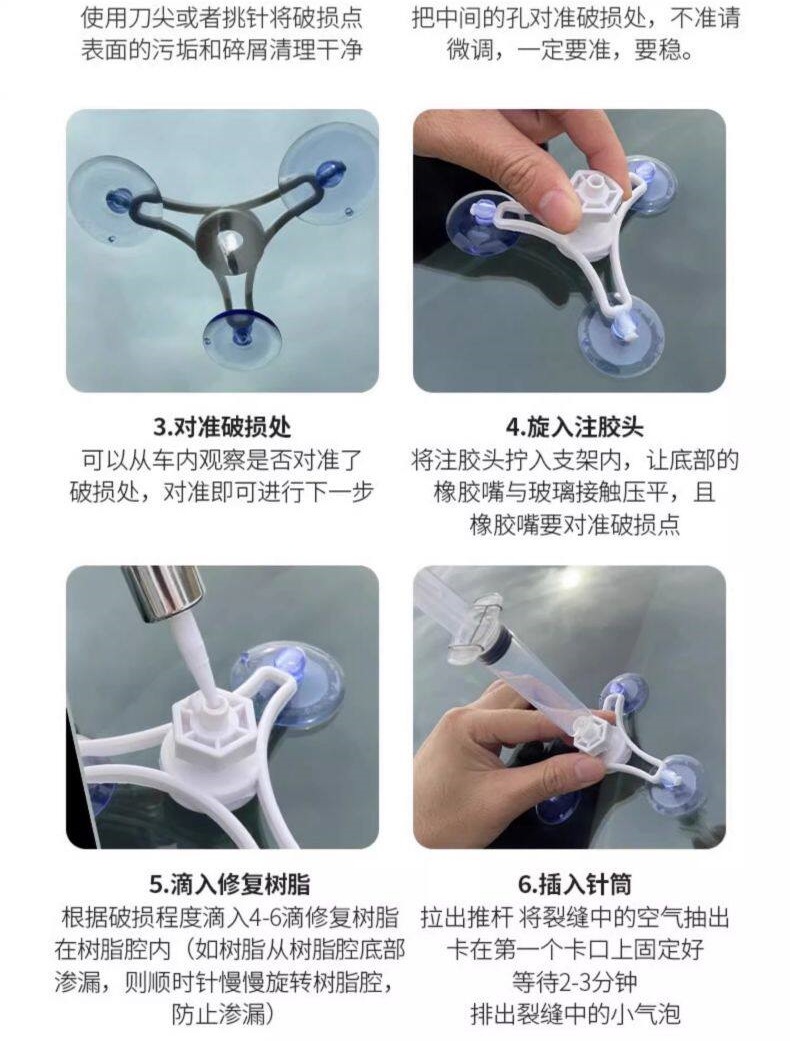 使用刀尖或者挑针将破损点表面的污垢和碎屑清理干净

把中间的孔对准破损处，不准请微调，一定要准，要稳。

3.对准破损处
可以从车内观察是否对准了破损处，对准即可进行下一步

4.旋入注胶头
将注胶头拧入支架内，让底部的橡胶嘴与玻璃接触压平，且橡胶嘴要对准破损点

5.滴入修复树脂
根据破损程度滴入4-6滴修复树脂在树脂腔内（如树脂从树脂腔底部渗漏，则顺时针慢慢旋转树脂腔，防止渗漏）

6.插入针筒
拉出推杆 将裂缝中的空气抽出卡在第一个卡口上固定好
等待2-3分钟
排出裂缝中的小气泡