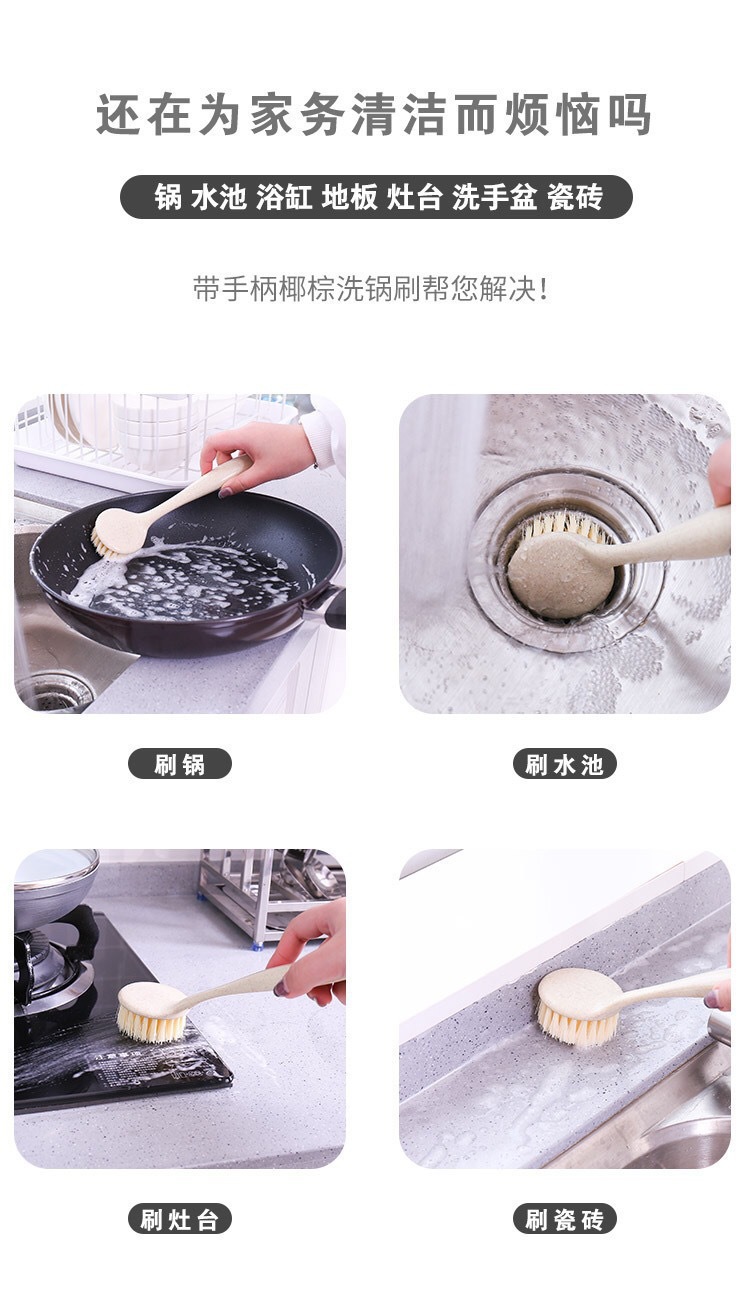 还在为家务清洁而烦恼吗

锅 水池 浴缸 地板 灶台 洗手盆 瓷砖

带手柄椰棕洗锅刷帮您解决!

刷锅

刷水池

刷灶台

刷瓷砖