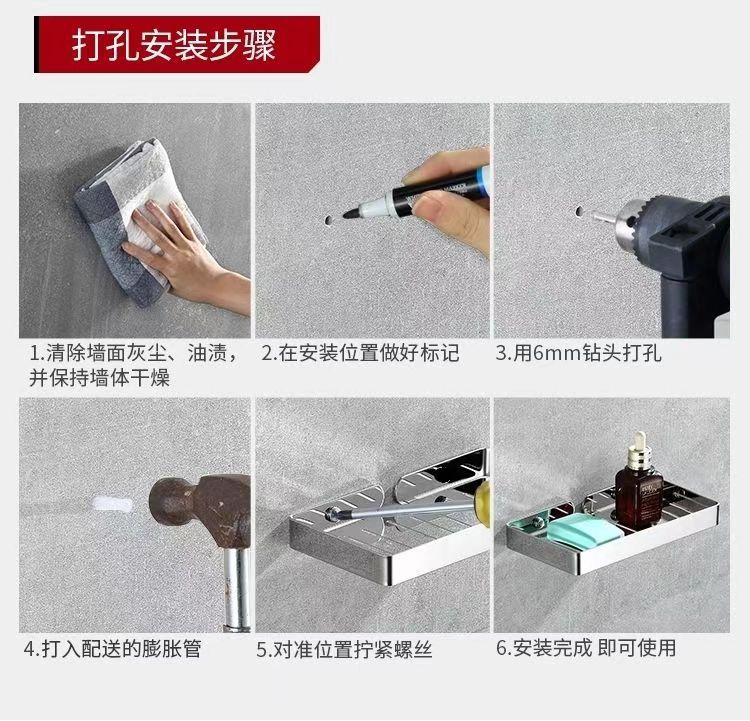 打孔安装步骤

1.清除墙面灰尘、油渍，并保持墙体干燥

2.在安装位置做好标记

3.用6mm钻头打孔

4.打入配送的膨胀管

5.对准位置拧紧螺丝

6.安装完成 即可使用