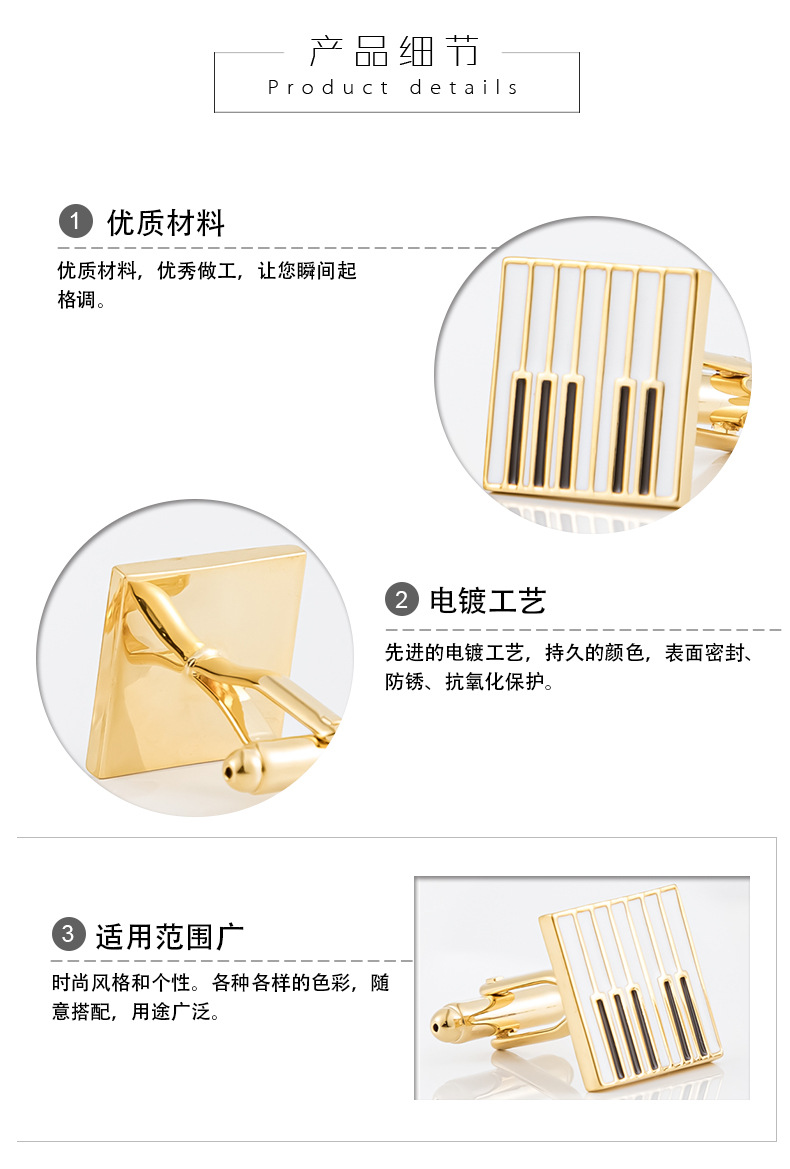 产品细节
Product details

1 优质材料

优质材料，优秀做工，让您瞬间起格调。

2 电镀工艺

先进的电镀工艺，持久的颜色，表面密封、防锈、抗氧化保护。

3 适用范围广

时尚风格和个性。各种各样的色彩，随意搭配，用途广泛。