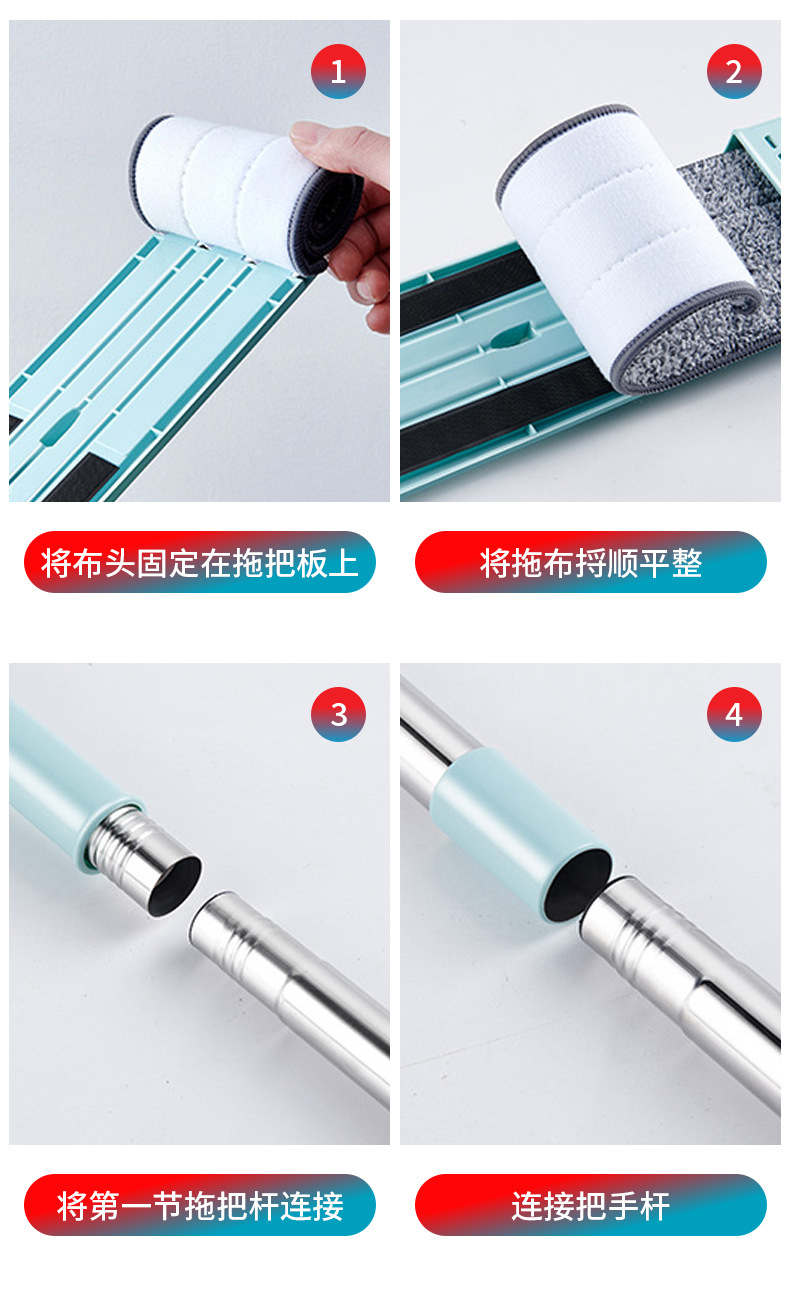 1

将布头固定在拖把板上

2

将拖布捋顺平整

3

将第一节拖把杆连接

4

连接把手杆