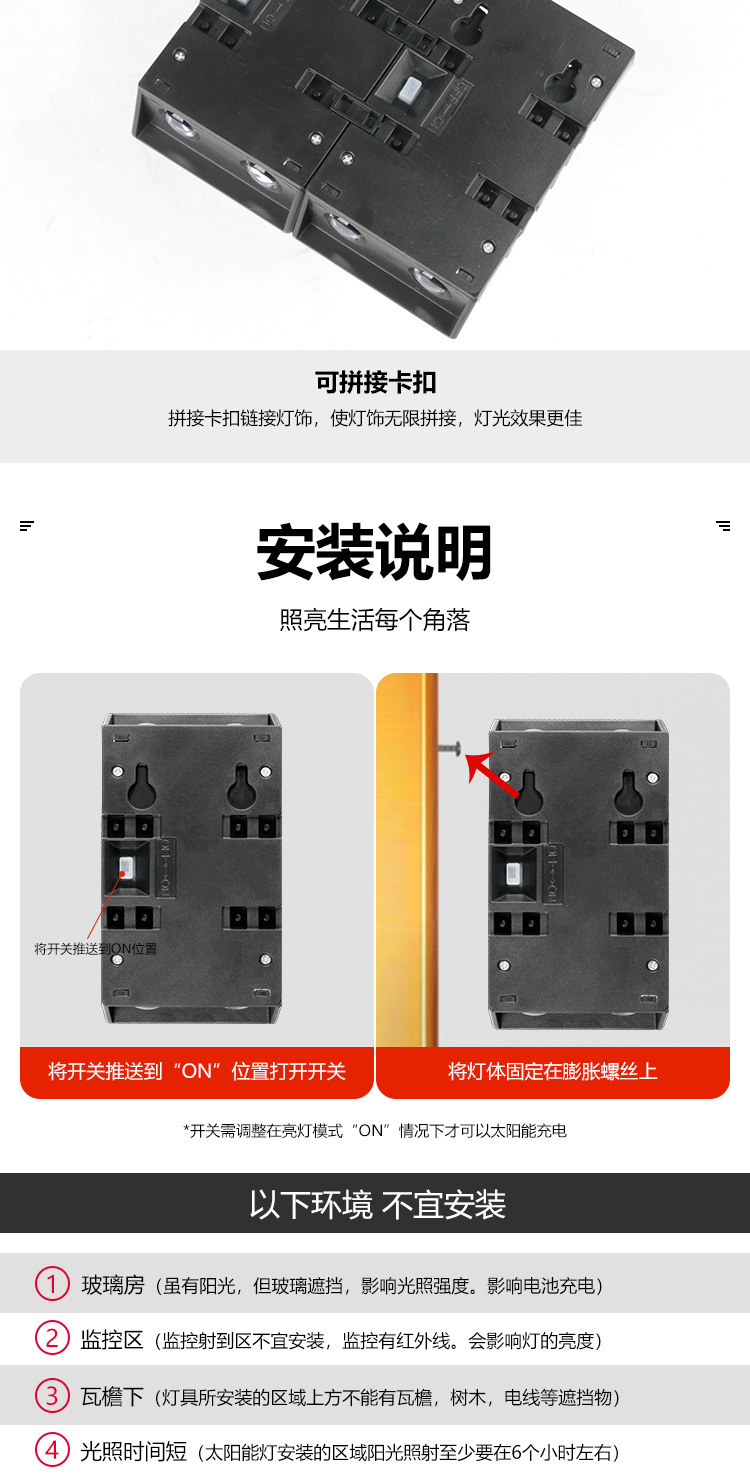 可拼接卡扣

拼接卡扣链接灯饰，使灯饰无限拼接，灯光效果更佳

安装说明

照亮生活每个角落

将开关推送到ON位置

将开关推送到“ON”位置打开开关

将灯体固定在膨胀螺丝上

*开关需调整在亮灯模式“ON”情况下才可以太阳能充电

以下环境 不宜安装

① 玻璃房（虽有阳光，但玻璃遮挡，影响光照强度。影响电池充电）

② 监控区（监控射到区不宜安装，监控有红外线。会影响灯的亮度）

③ 瓦檐下（灯具所安装的区域上方不能有瓦檐，树木，电线等遮挡物）

④ 光照时间短（太阳能灯安装的区域阳光照射至少要在6个小时左右）