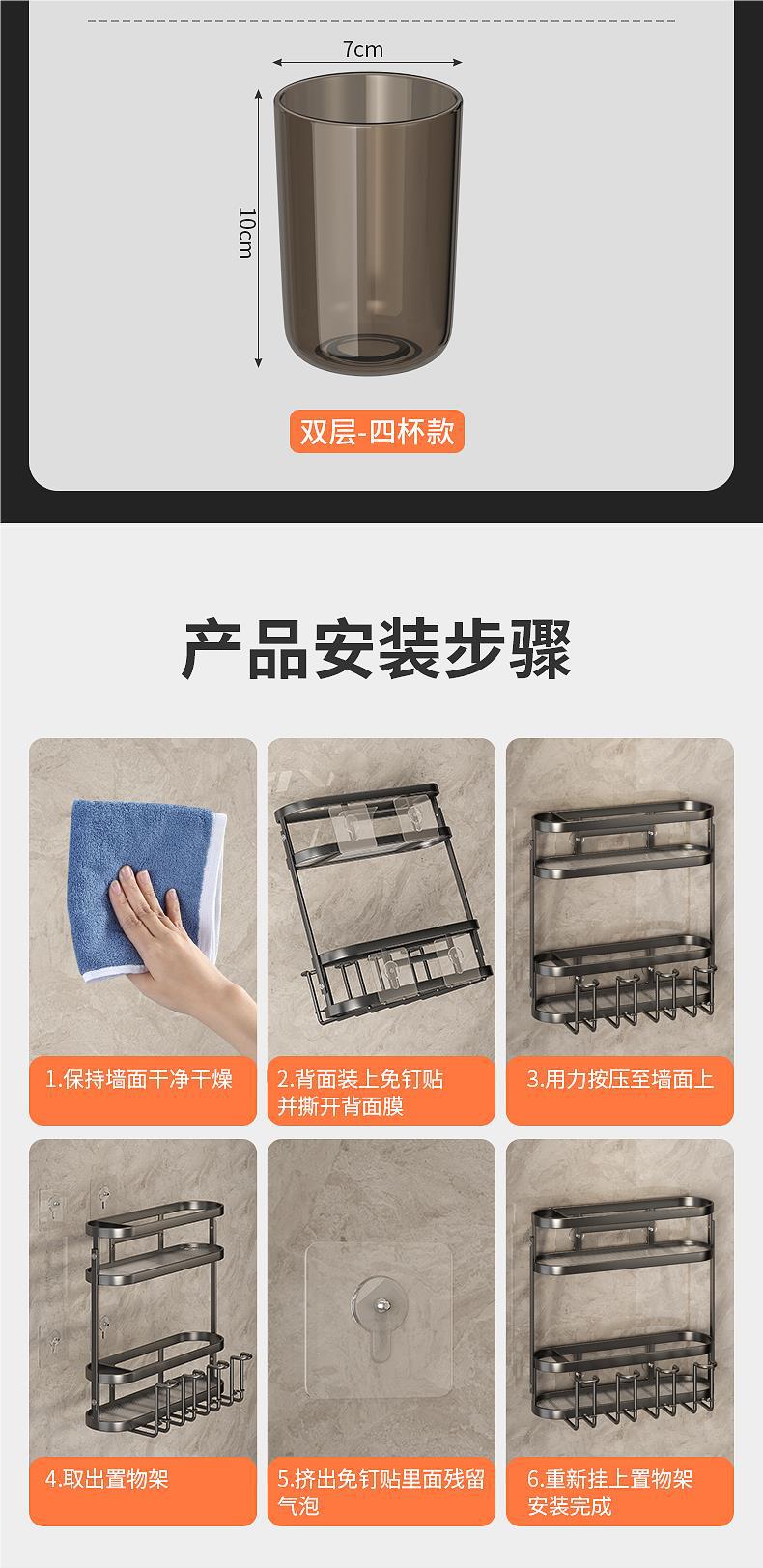 7cm

10cm

双层-四杯款

产品安装步骤

1.保持墙面干净干燥

2.背面装上免钉贴并撕开背面膜

3.用力按压至墙面上

4.取出置物架

5.挤出免钉贴里面残留气泡

6.重新挂上置物架安装完成