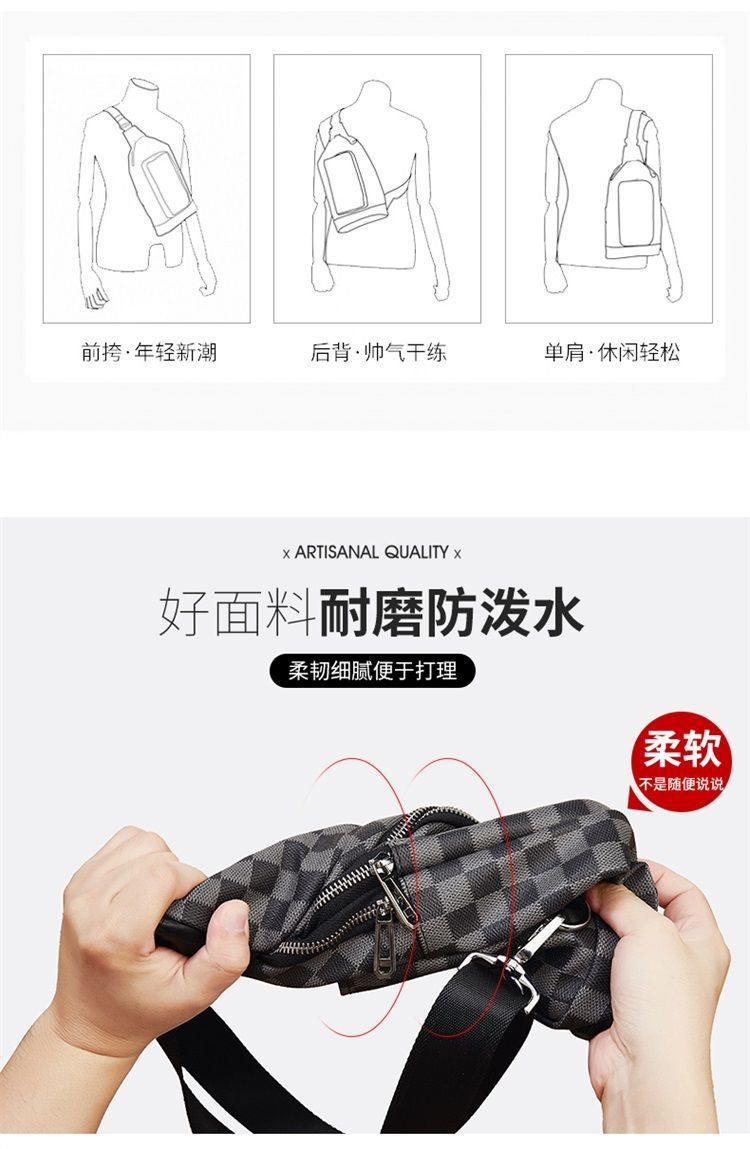 前挎·年轻新潮

后背·帅气干练

单肩·休闲轻松

x ARTISANAL QUALITY x

好面料耐磨防泼水

柔韧细腻便于打理

柔软
不是随便说说