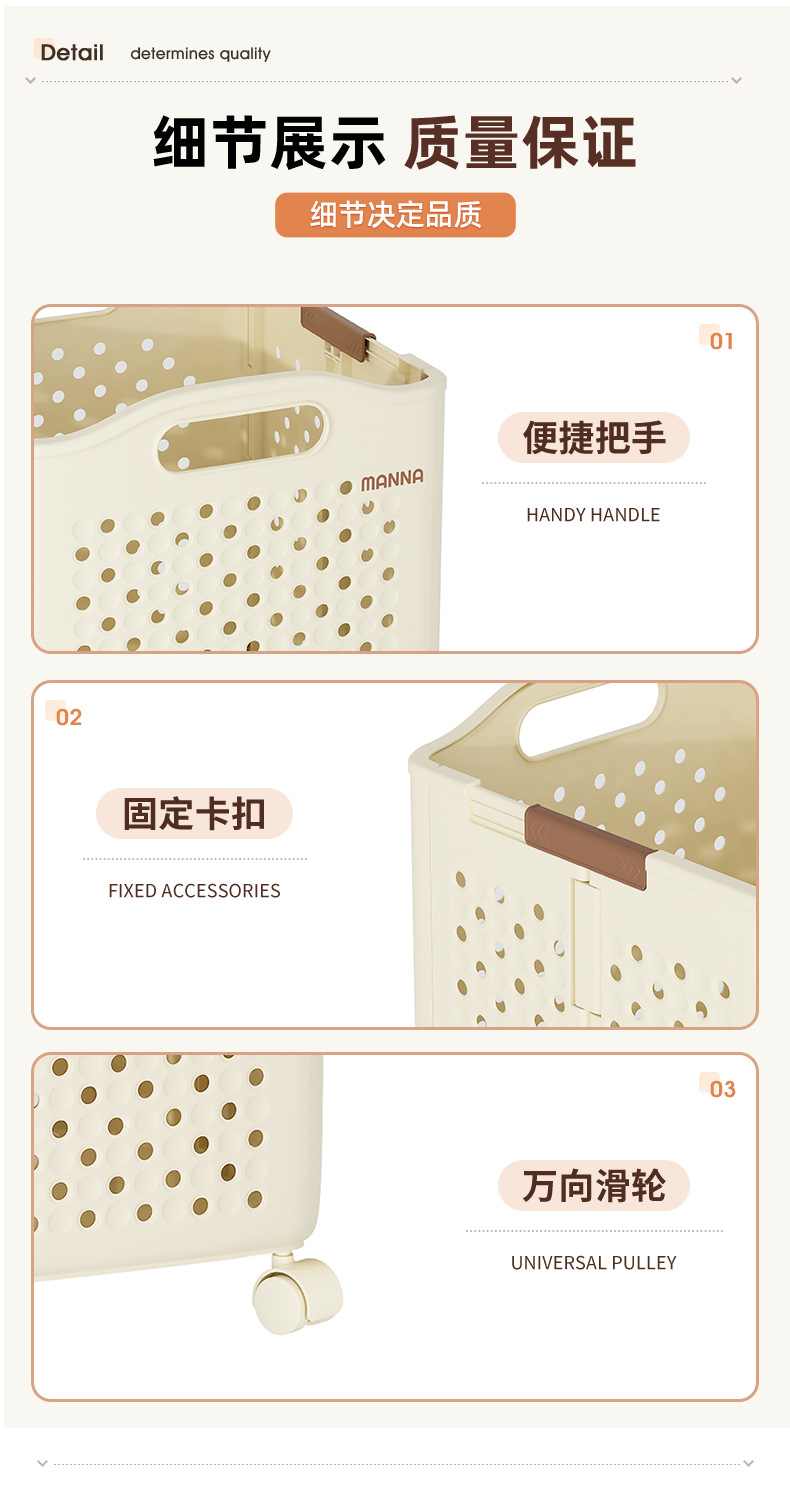 Detail determines quality

细节展示 质量保证

细节决定品质

MANNA

01

便捷把手

HANDY HANDLE

02

固定卡扣

FIXED ACCESSORIES

03

万向滑轮

UNIVERSAL PULLEY