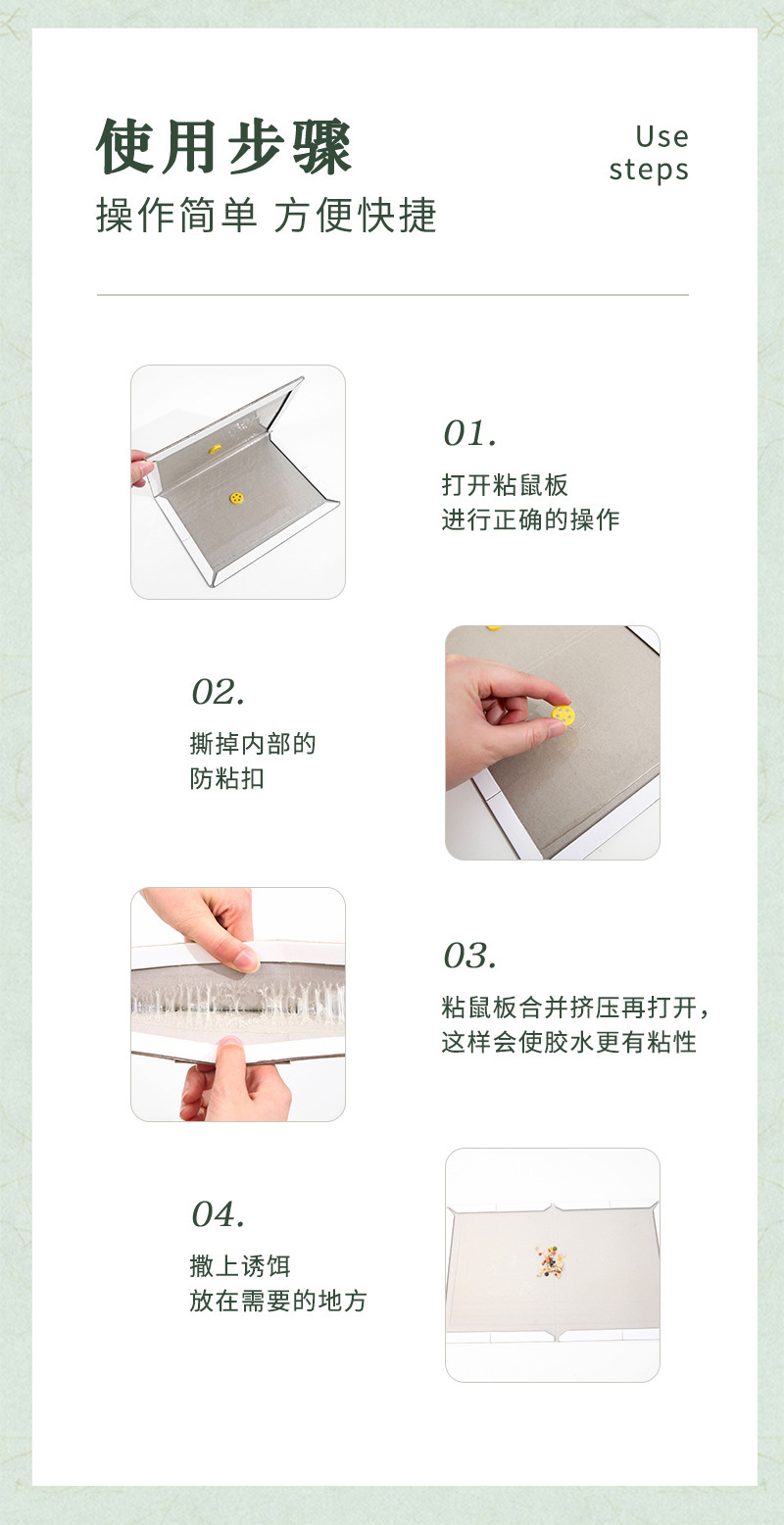 使用步骤
操作简单 方便快捷

Use
steps

01.
打开粘鼠板
进行正确的操作

02.
撕掉内部的
防粘扣

03.
粘鼠板合并挤压再打开，
这样会使胶水更有粘性

04.
撒上诱饵
放在需要的地方