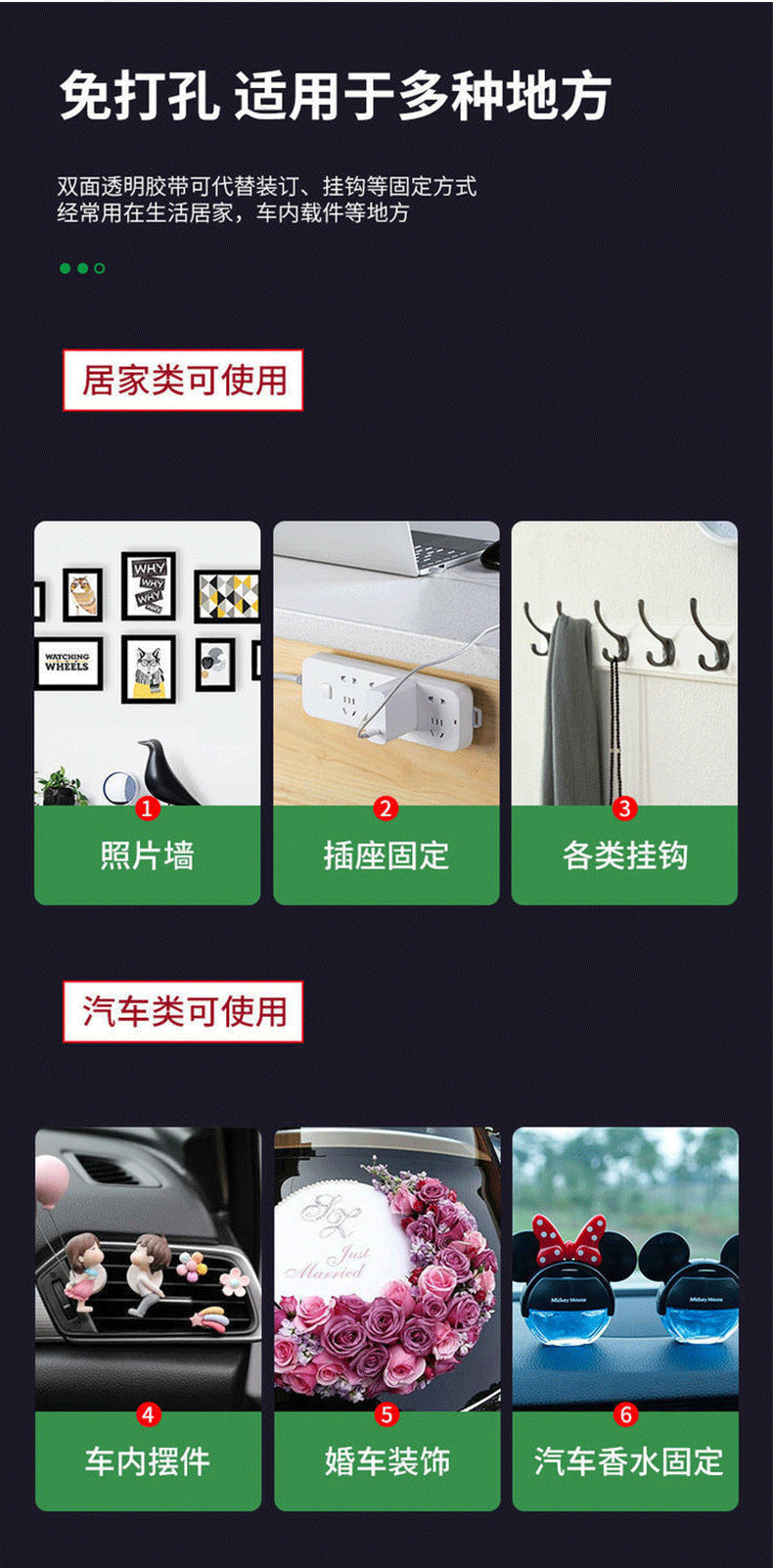 免打孔 适用于多种地方

双面透明胶带可代替装订、挂钩等固定方式
经常用在生活居家，车内载件等地方

居家类可使用

WHY WHY WHY

WATCHING WHEELS

1
照片墙

2
插座固定

3
各类挂钩

汽车类可使用

Just Married

Mickey Mouse

Mickey Mouse

4
车内摆件

5
婚车装饰

6
汽车香水固定