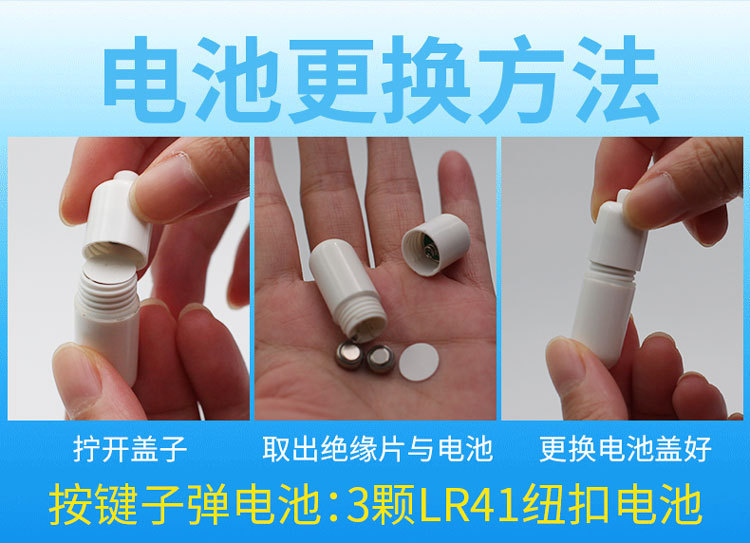 电池更换方法

拧开盖子

取出绝缘片与电池

更换电池盖好

按键子弹电池：3颗LR41纽扣电池