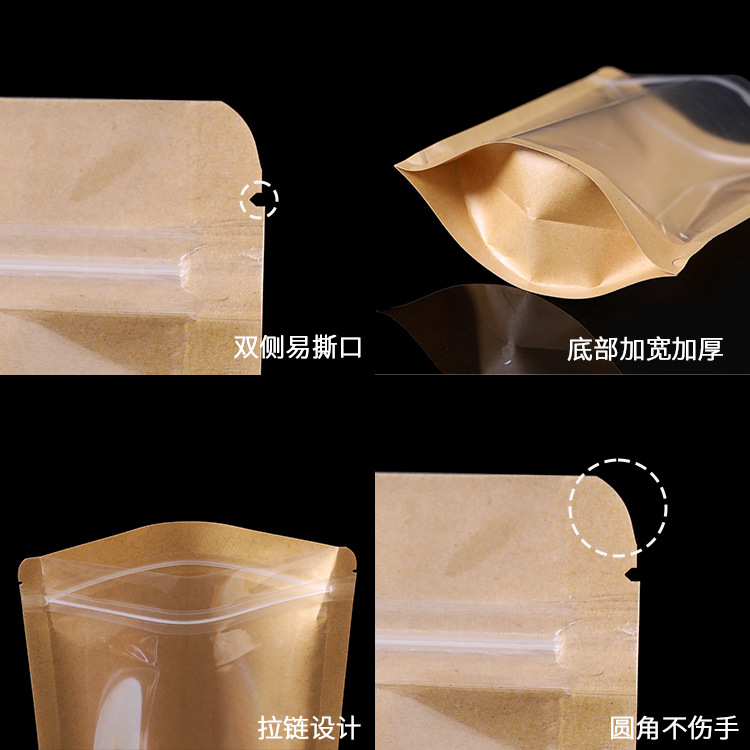 双侧易撕口

底部加宽加厚

拉链设计

圆角不伤手