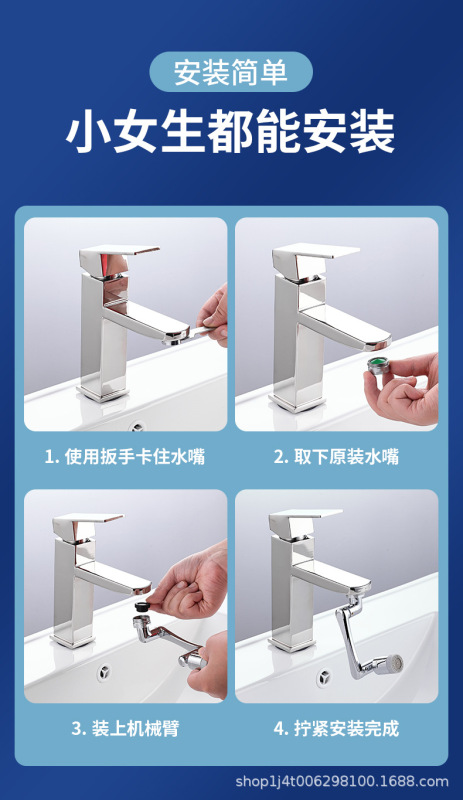 安装简单

小女生都能安装

1. 使用扳手卡住水嘴

2. 取下原装水嘴

3. 装上机械臂

4. 拧紧安装完成

shop1j4t006298100.1688.com