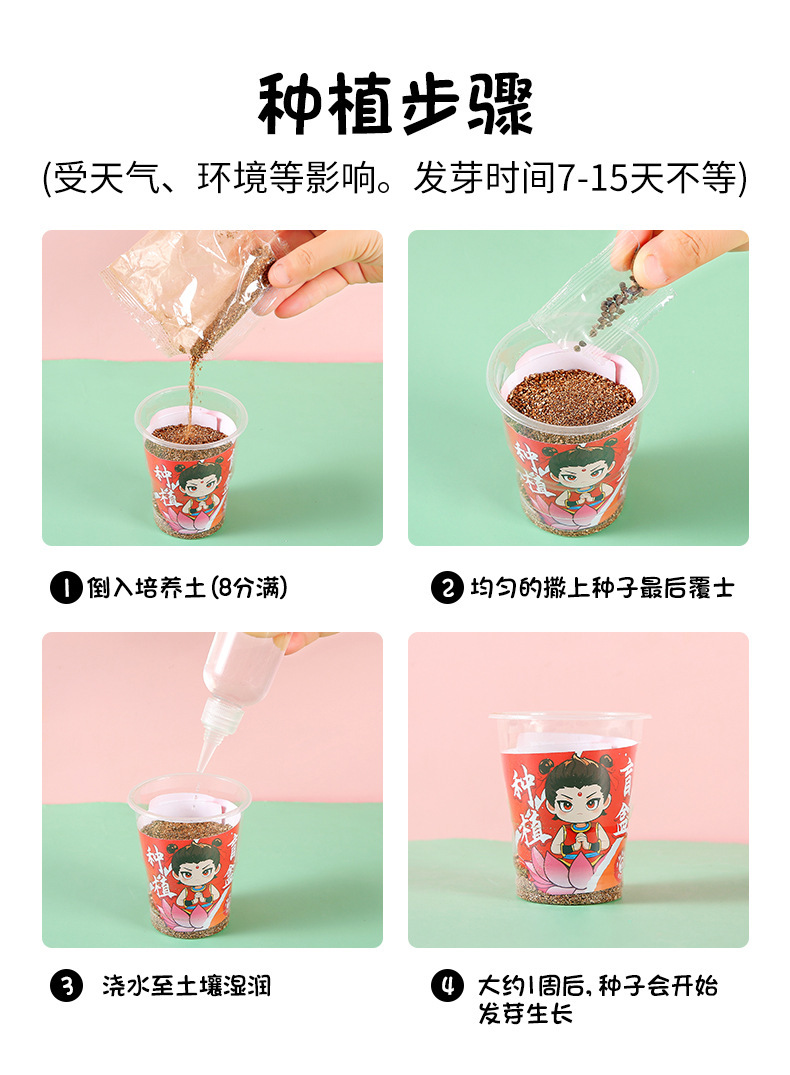 种植步骤

(受天气、环境等影响。发芽时间7-15天不等)

种植

1 倒入培养土(8分满)

种植

2 均匀的撒上种子最后覆土

种植 盲盒

3 浇水至土壤湿润

种植 盲盒

4 大约1周后，种子会开始发芽生长