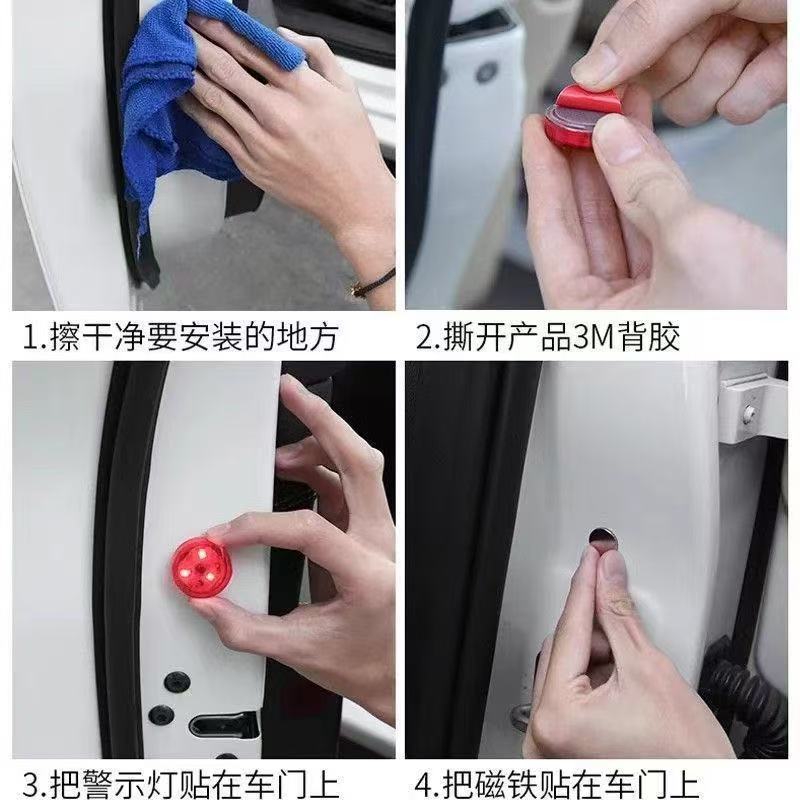 1.擦干净要安装的地方

2.撕开产品3M背胶

3.把警示灯贴在车门上

4.把磁铁贴在车门上