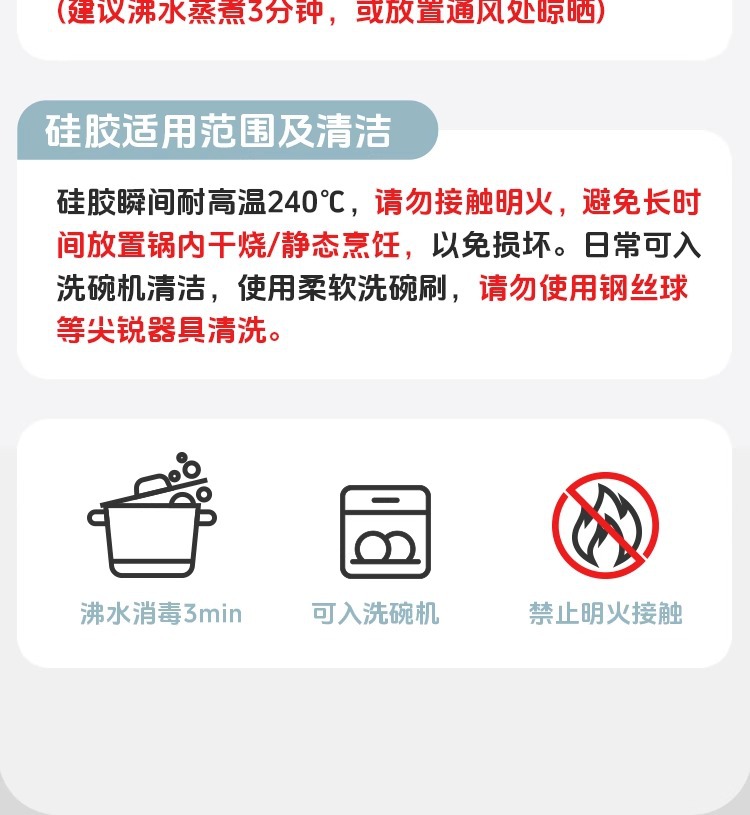 (建议沸水蒸煮3分钟，或放置通风处晾晒)

硅胶适用范围及清洁

硅胶瞬间耐高温240℃，请勿接触明火，避免长时间放置锅内干烧/静态烹饪，以免损坏。日常可入洗碗机清洁，使用柔软洗碗刷，请勿使用钢丝球等尖锐器具清洗。

沸水消毒3min

可入洗碗机

禁止明火接触